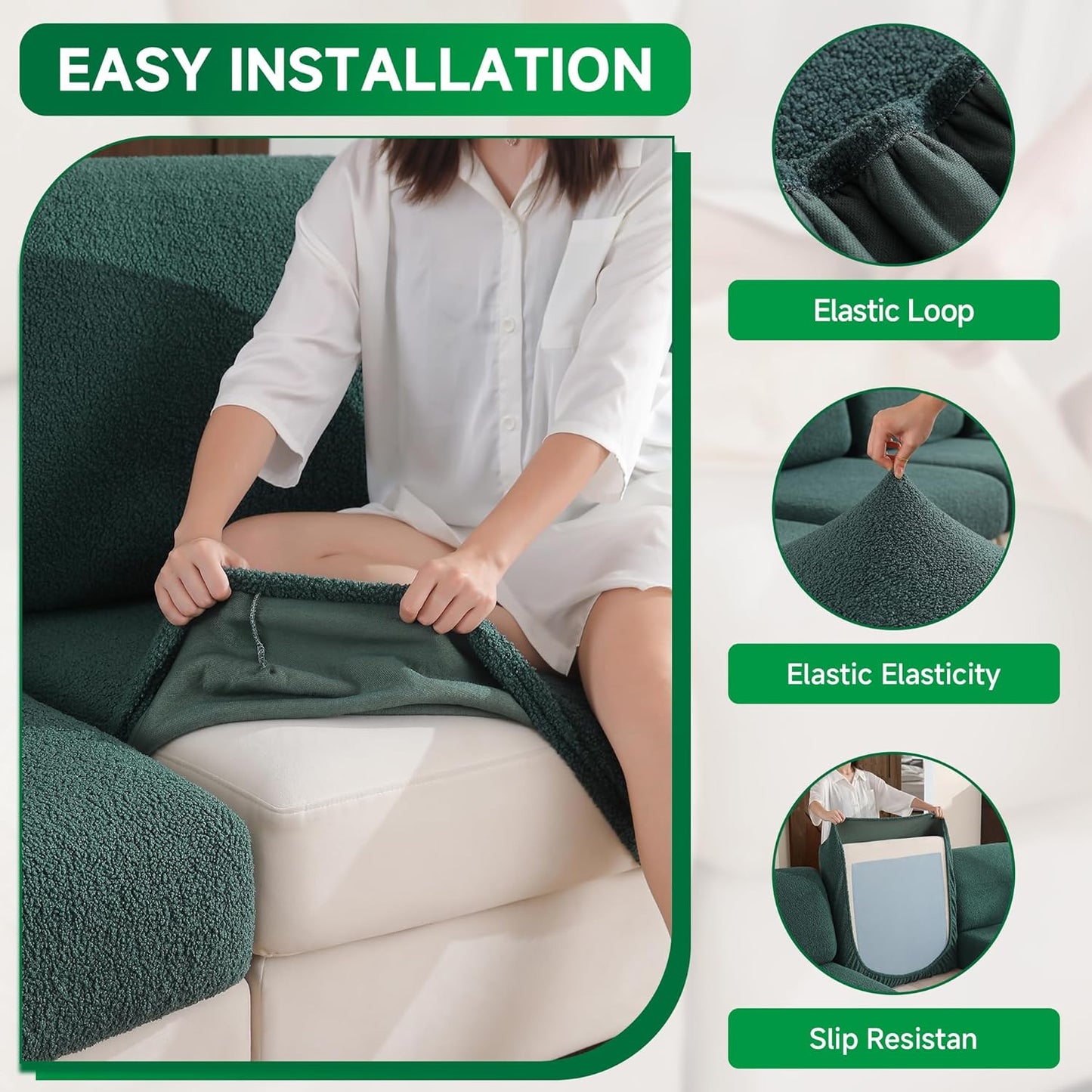 EASY INSTALLATION

Elastic Loop

Elastic Elasticity

Slip Resistan