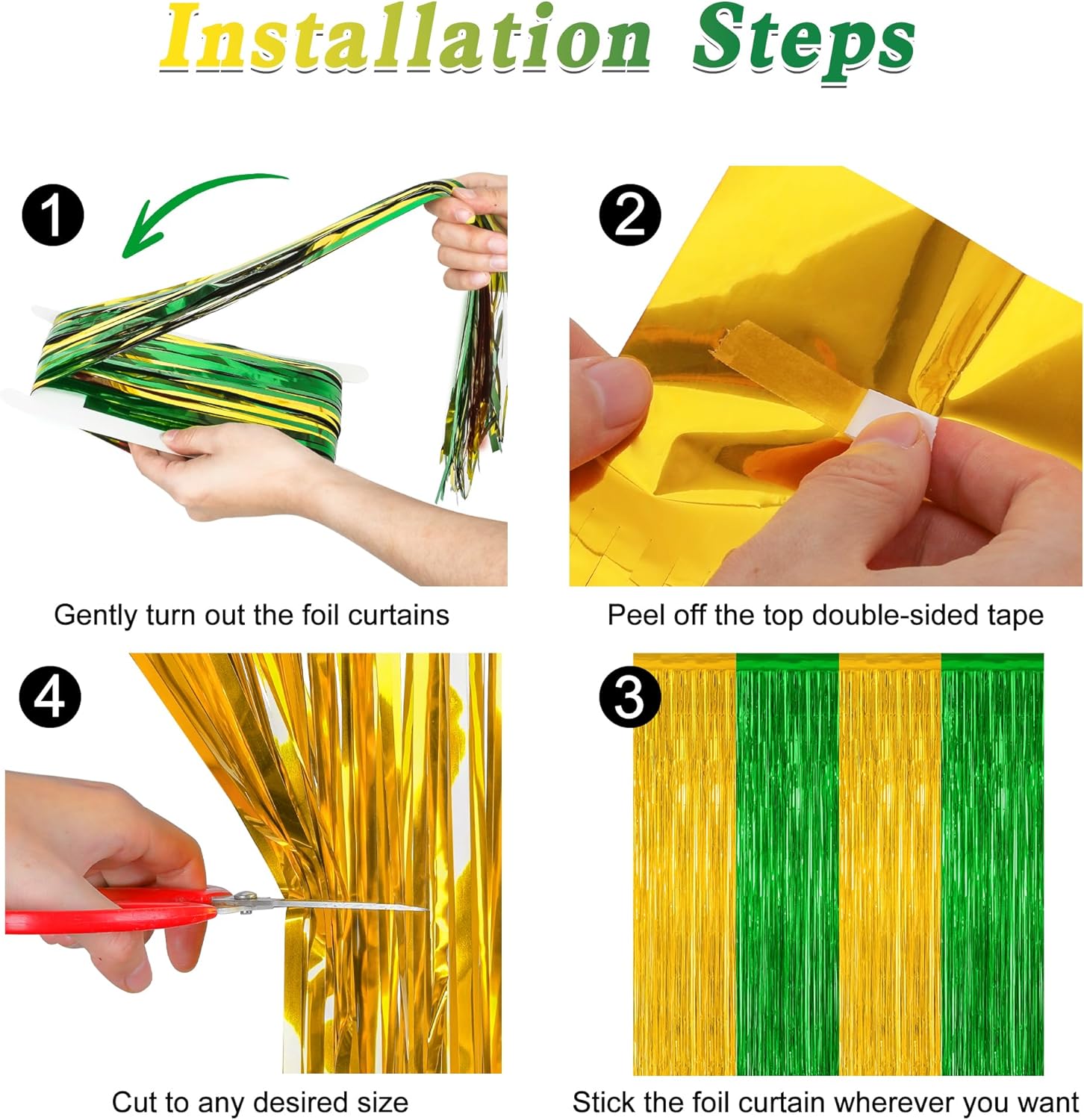 Installation Steps

1

Gently turn out the foil curtains

2

Peel off the top double-sided tape

4

Cut to any desired size

3

Stick the foil curtain wherever you want