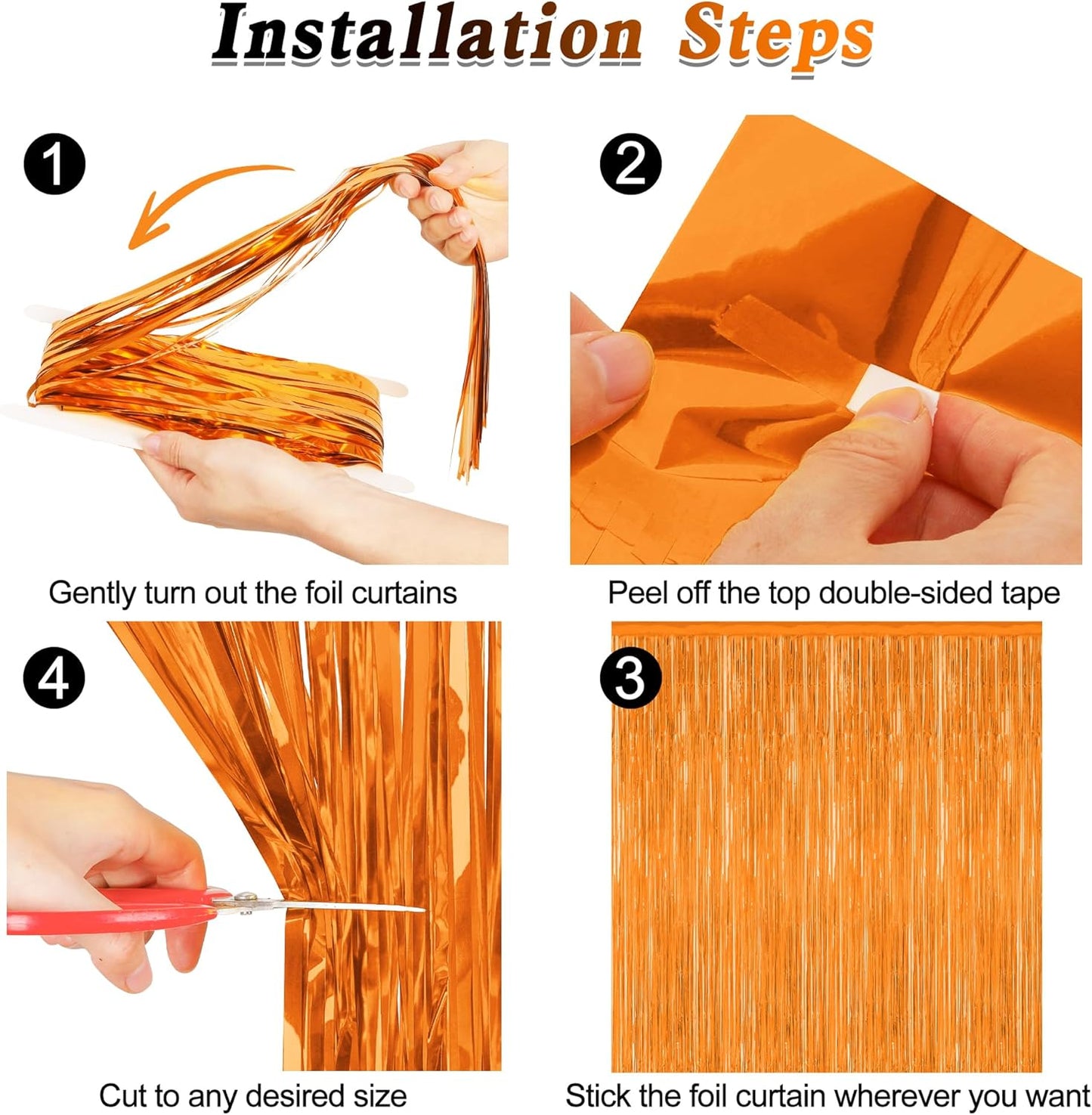 Installation Steps

1

Gently turn out the foil curtains

2

Peel off the top double-sided tape

4

Cut to any desired size

3

Stick the foil curtain wherever you want