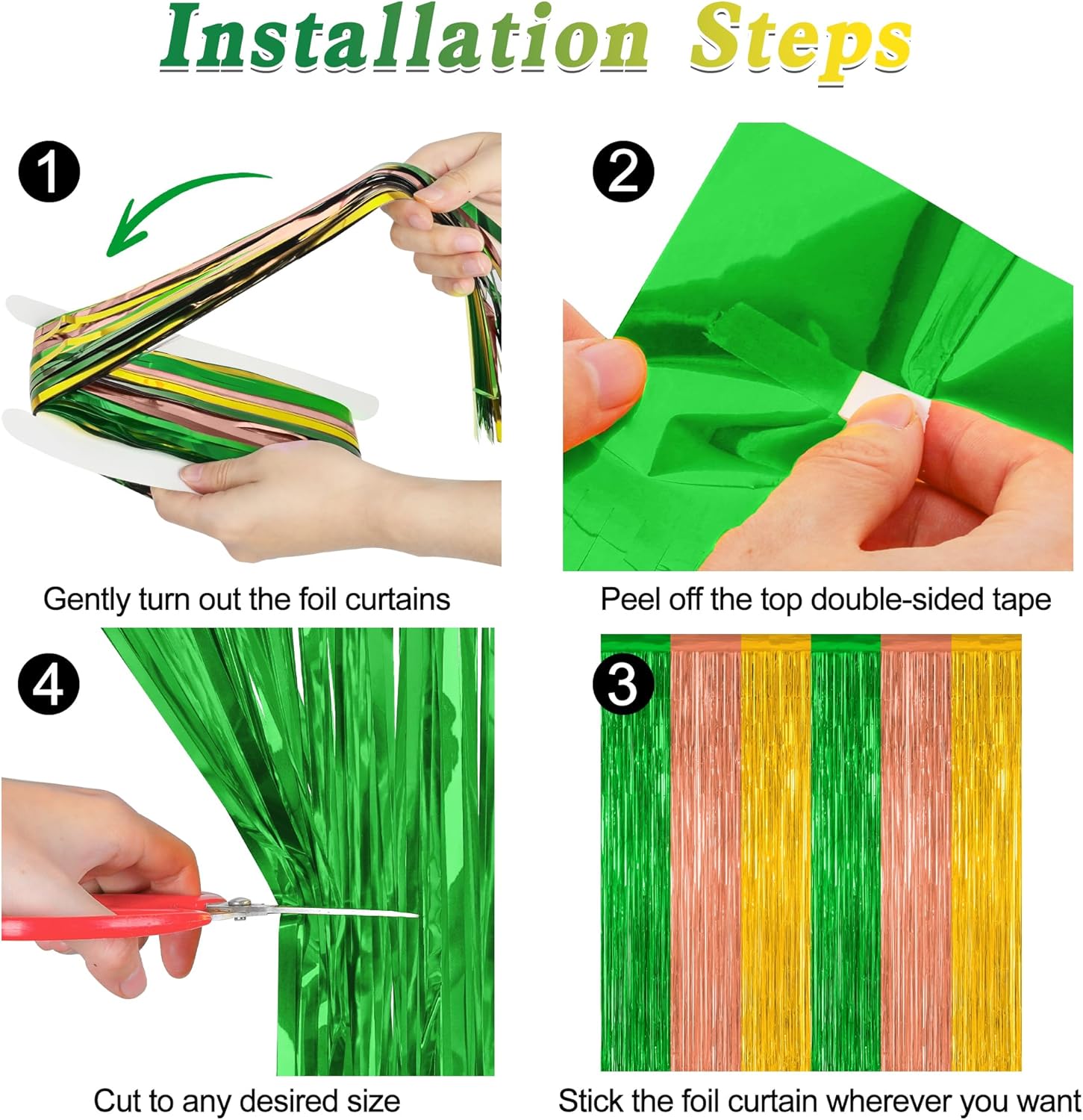 Installation Steps

1

Gently turn out the foil curtains

2

Peel off the top double-sided tape

4

Cut to any desired size

3

Stick the foil curtain wherever you want