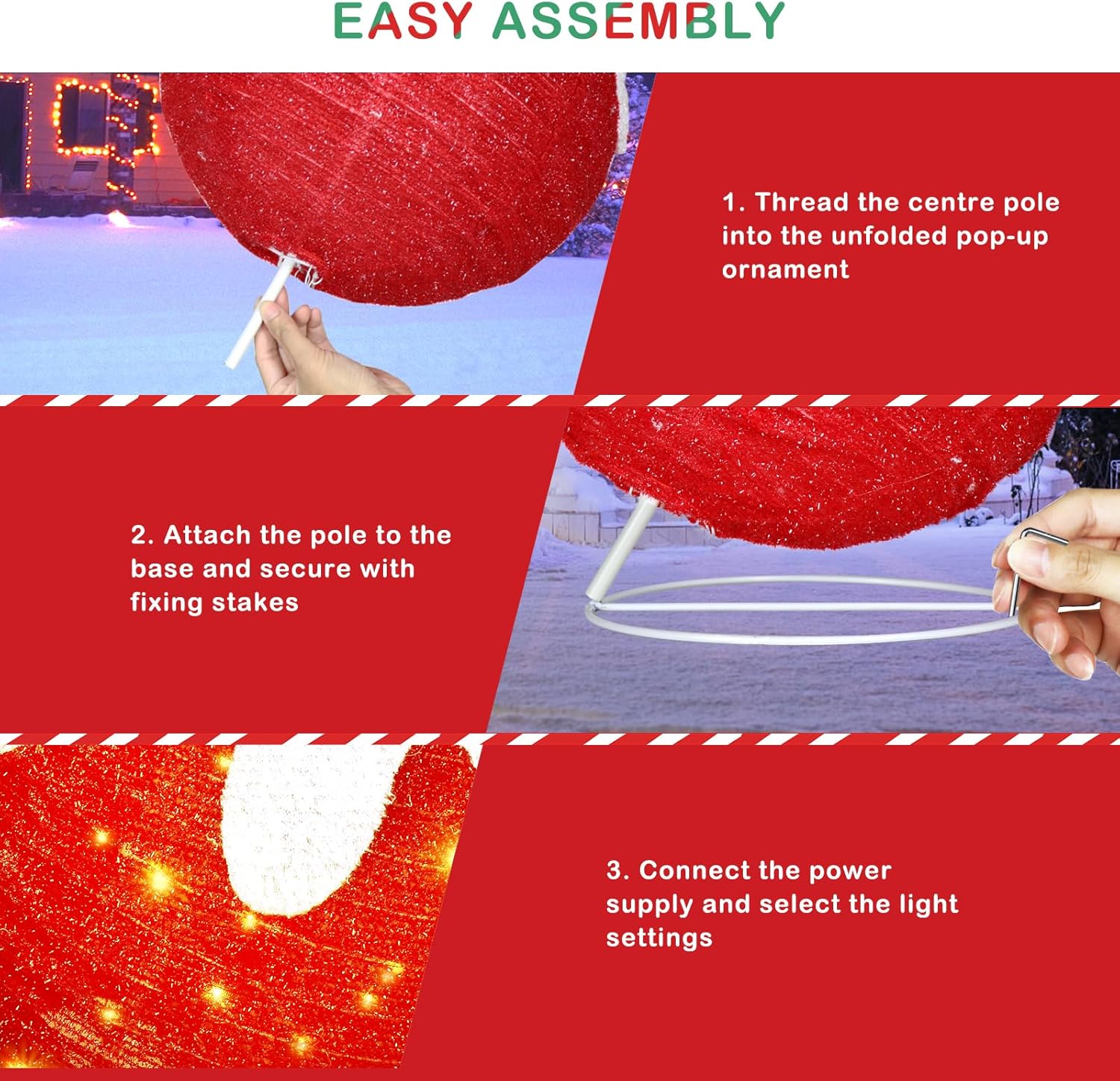 EASY ASSEMBLY

1. Thread the centre pole into the unfolded pop-up ornament

2. Attach the pole to the base and secure with fixing stakes

3. Connect the power supply and select the light settings