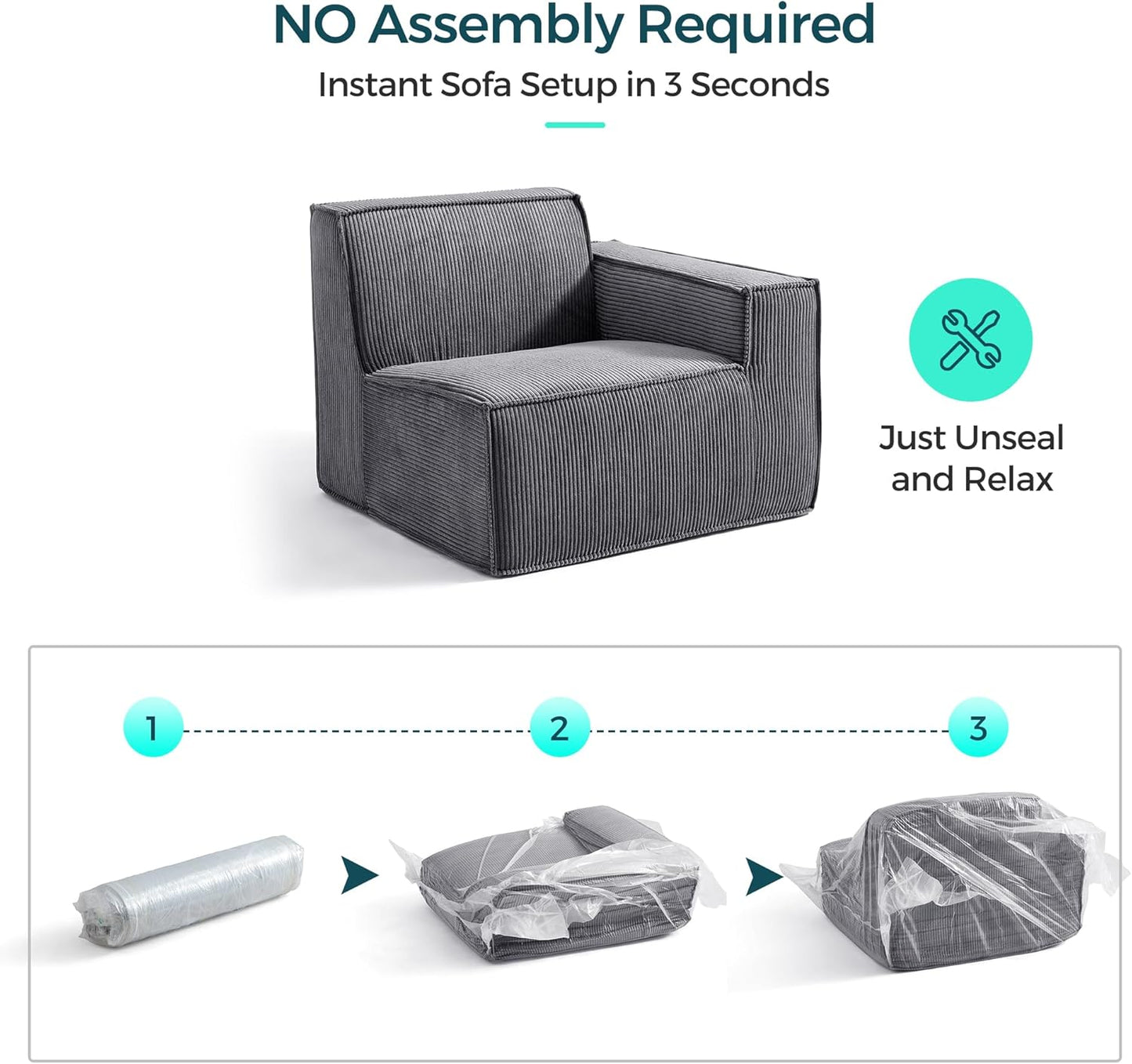 NO Assembly Required

Instant Sofa Setup in 3 Seconds

Just Unseal and Relax

1

2

3