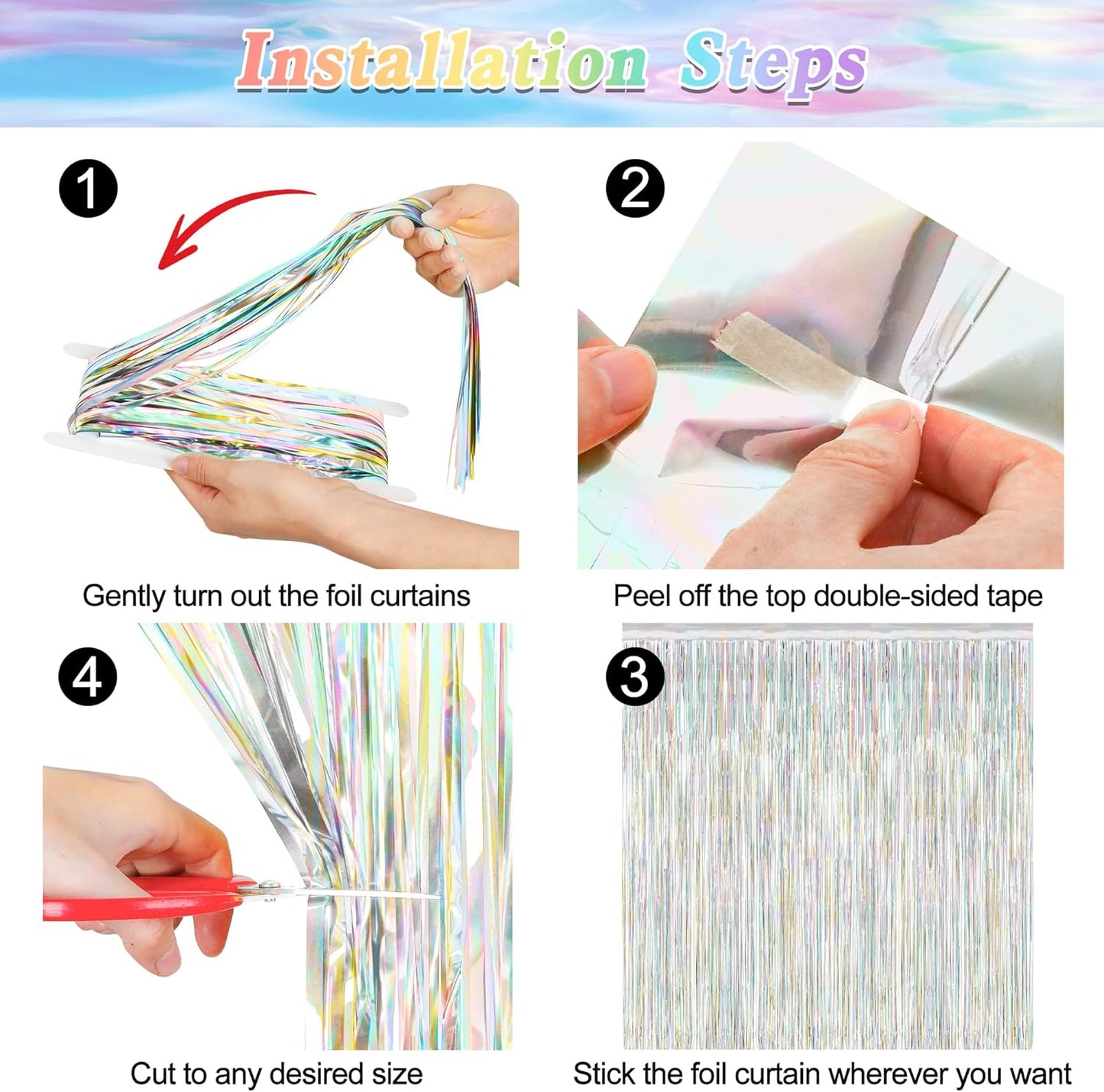 Installation Steps

1

Gently turn out the foil curtains

2

Peel off the top double-sided tape

4

Cut to any desired size

3

Stick the foil curtain wherever you want