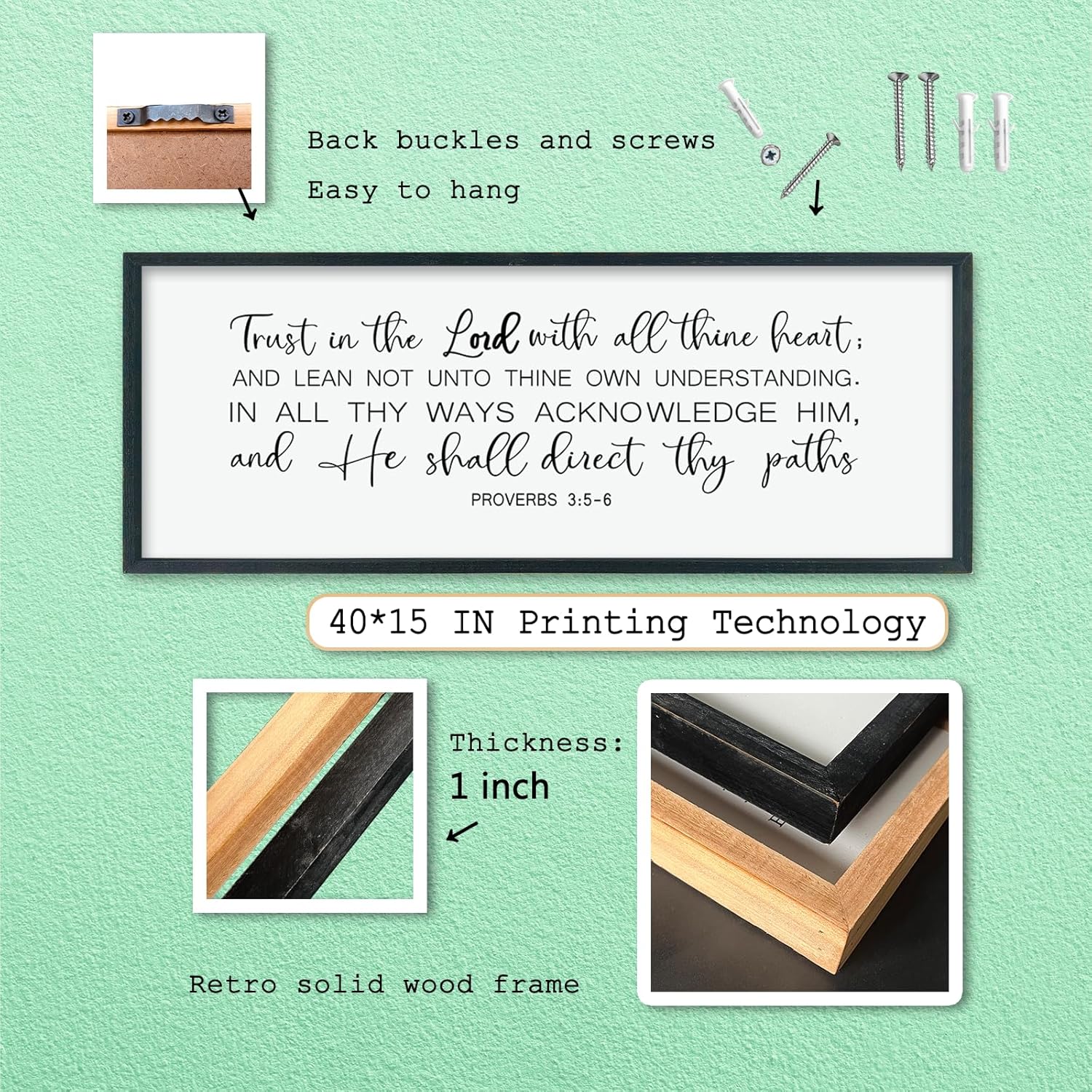 Back buckles and screws

Easy to hang

Trust in the Lord with all thine heart;
AND LEAN NOT UNTO THINE OWN UNDERSTANDING.
IN ALL THY WAYS ACKNOWLEDGE HIM,
and He shall direct thy paths
PROVERBS 3:5-6

40*15 IN Printing Technology

Thickness:
1 inch

Retro solid wood frame