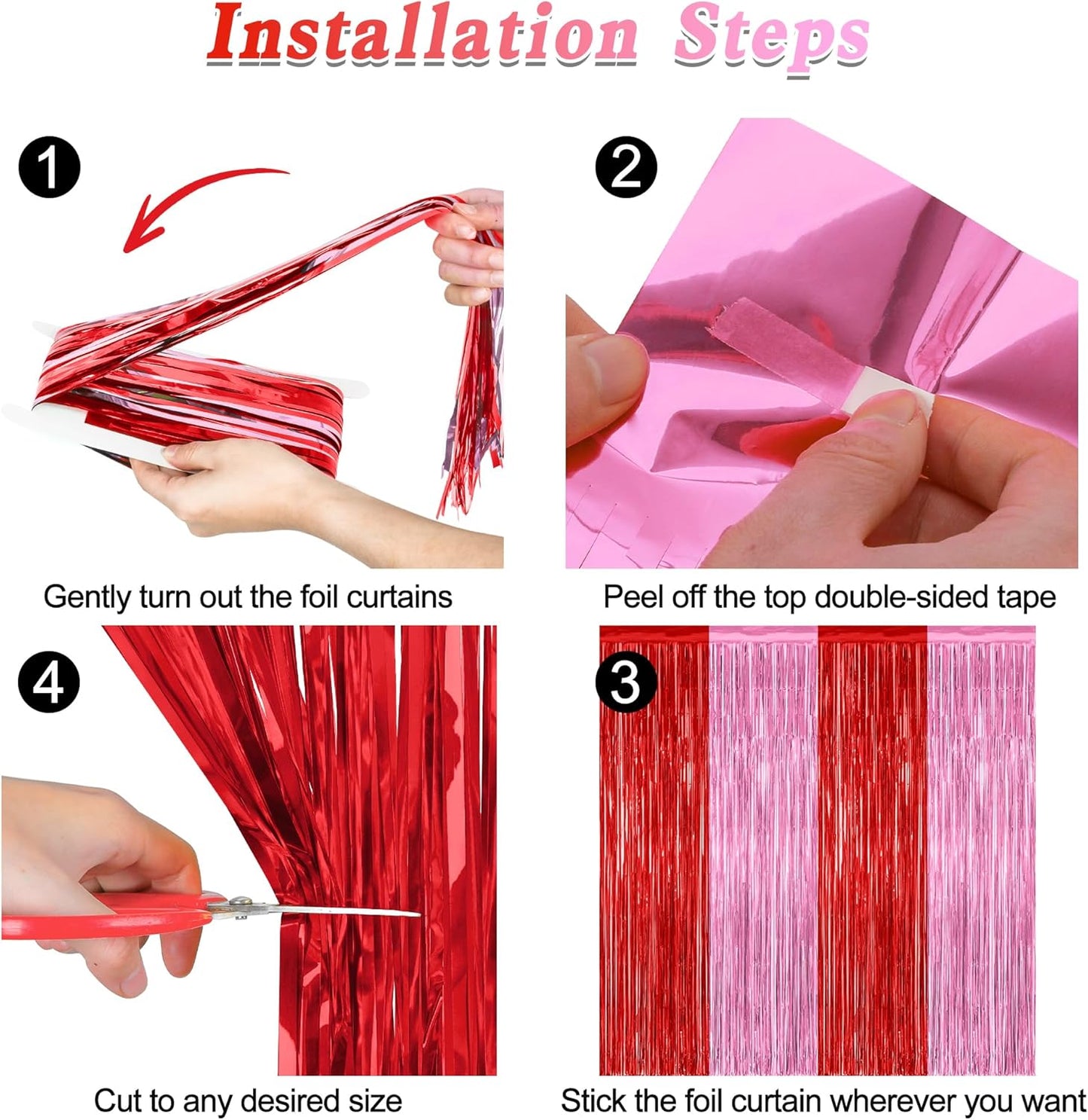 Installation Steps

1

Gently turn out the foil curtains

2

Peel off the top double-sided tape

4

Cut to any desired size

3

Stick the foil curtain wherever you want