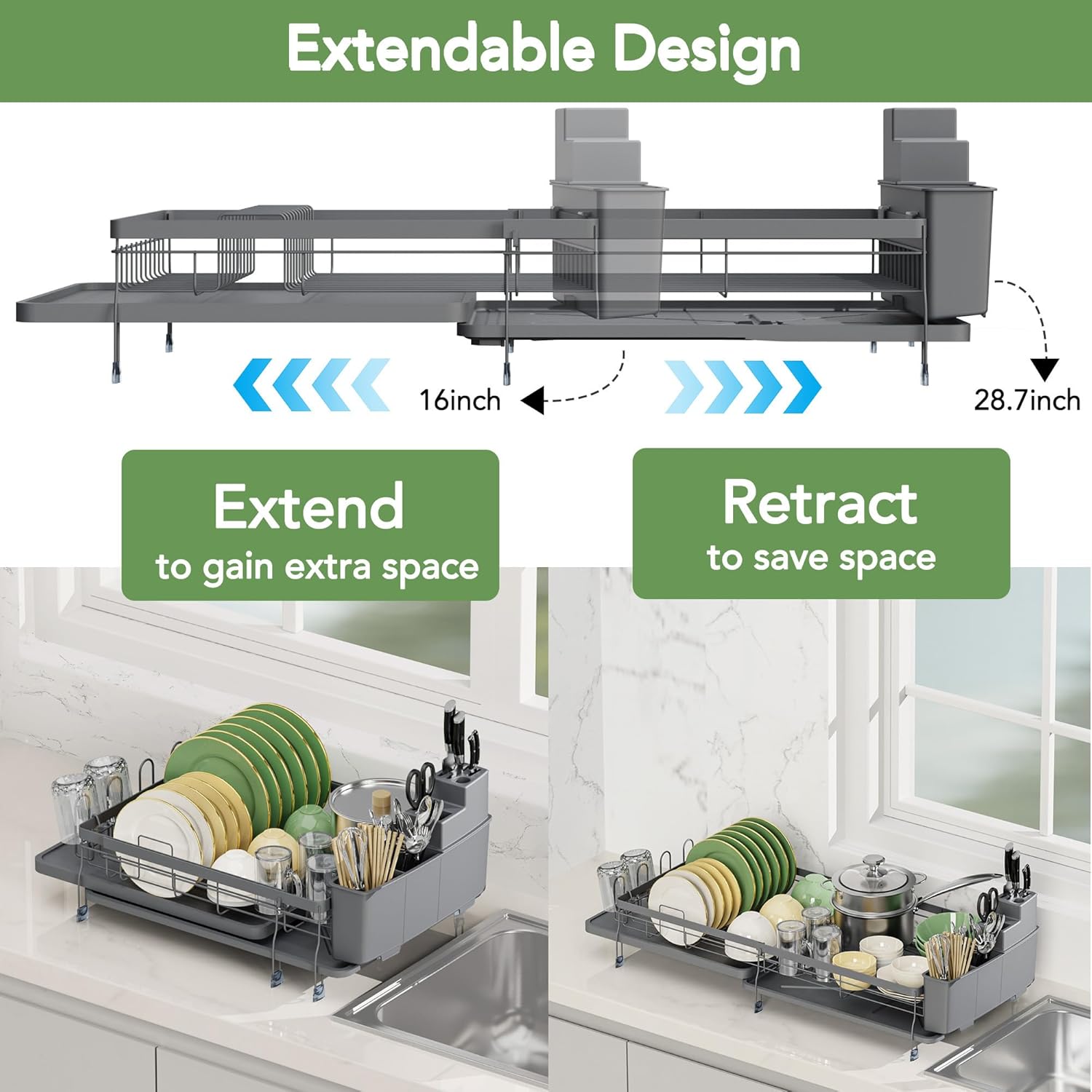 Extendable Design

16inch

28.7inch

Extend
to gain extra space

Retract
to save space