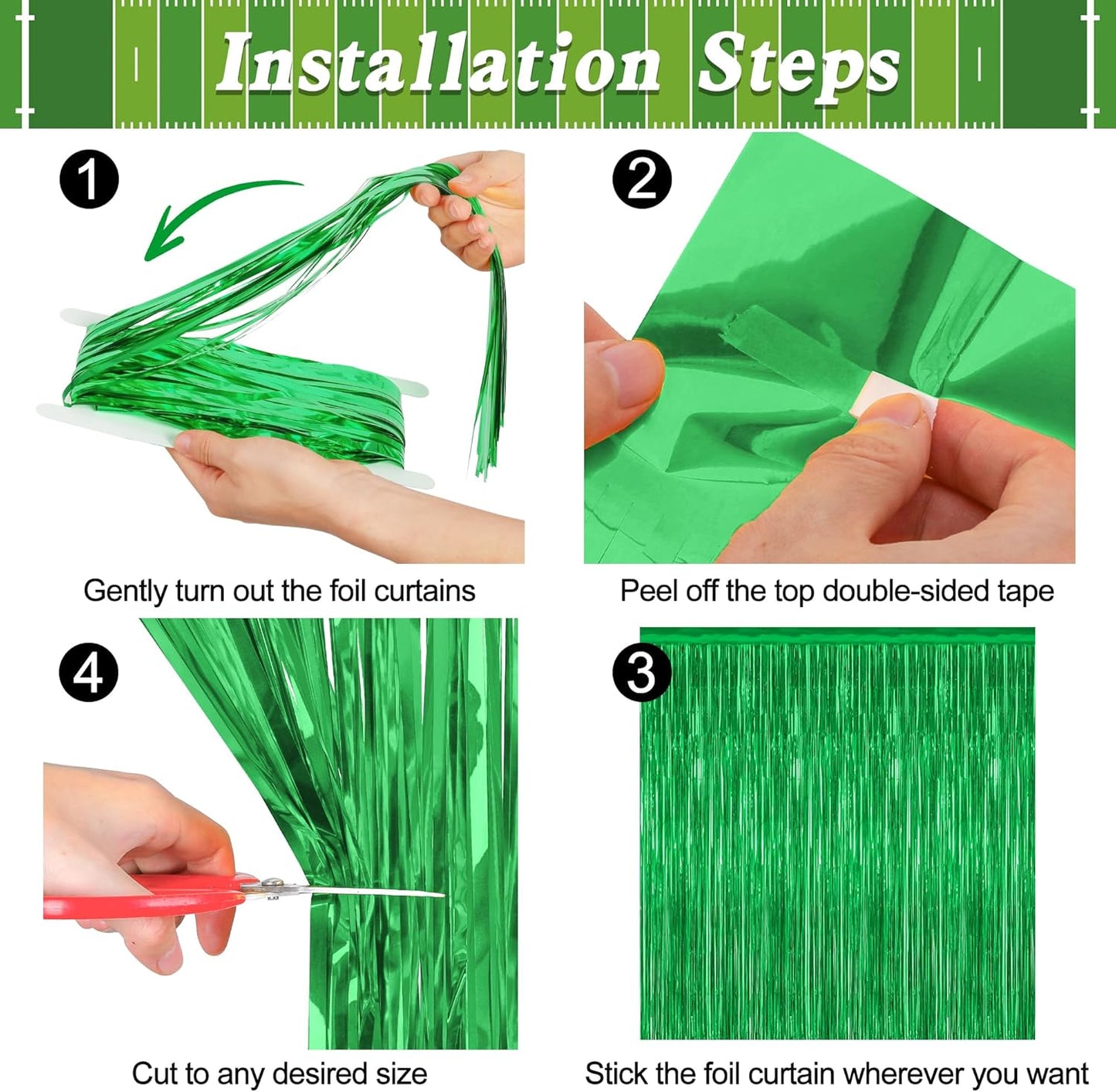 Installation Steps

1

Gently turn out the foil curtains

2

Peel off the top double-sided tape

4

Cut to any desired size

3

Stick the foil curtain wherever you want