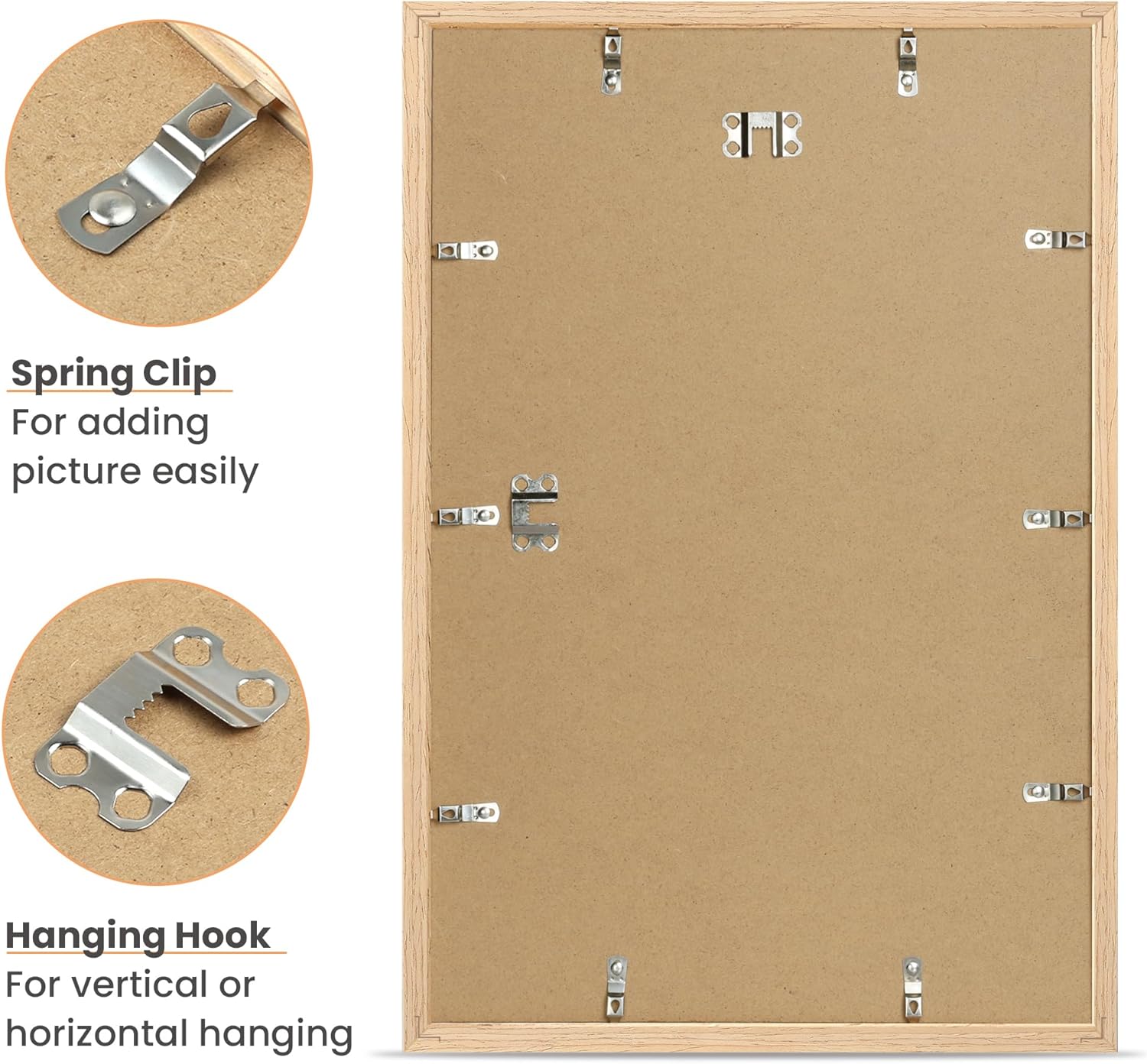 Spring Clip
For adding picture easily

Hanging Hook
For vertical or horizontal hanging