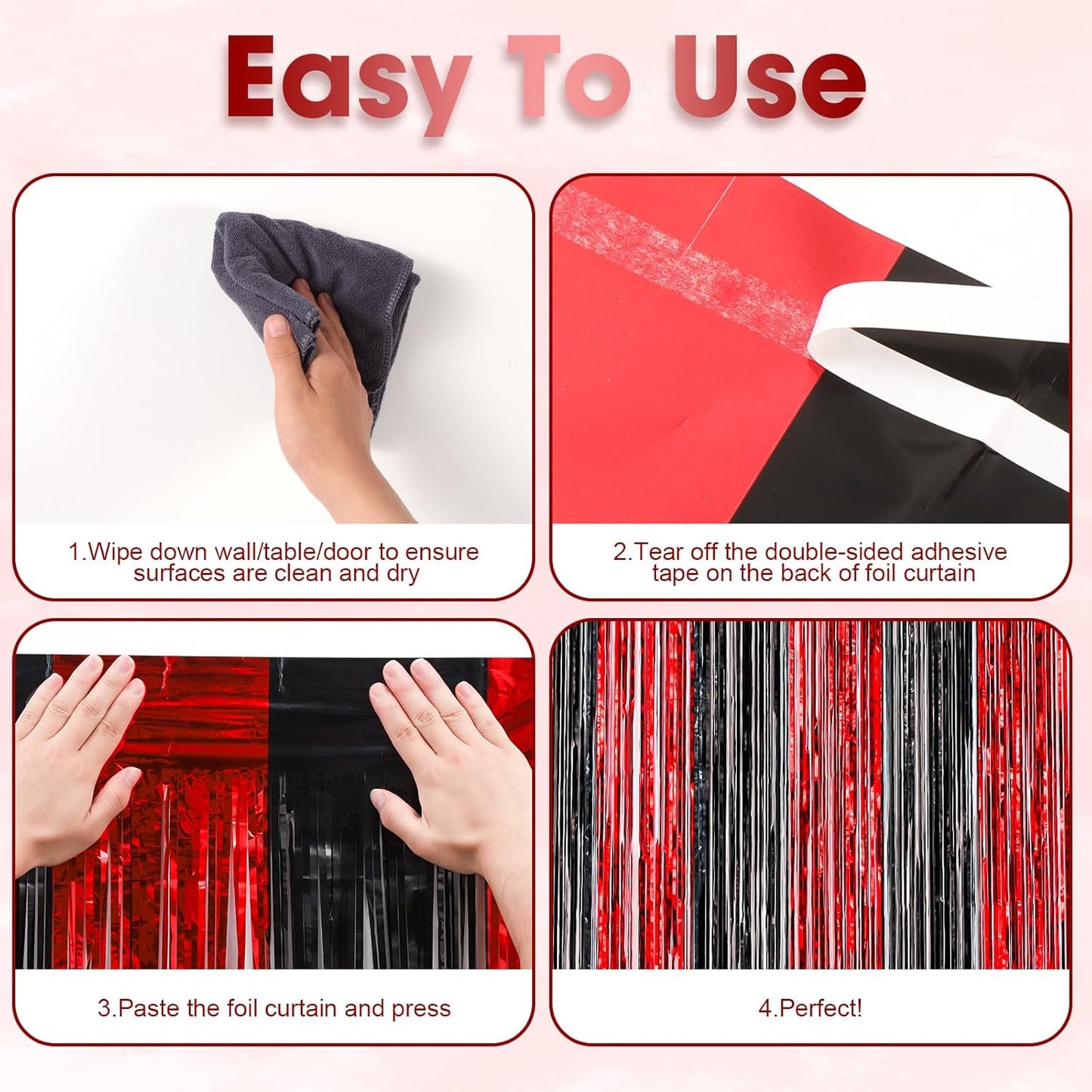 Easy To Use

1.Wipe down wall/table/door to ensure surfaces are clean and dry

2.Tear off the double-sided adhesive tape on the back of foil curtain

3.Paste the foil curtain and press

4.Perfect!