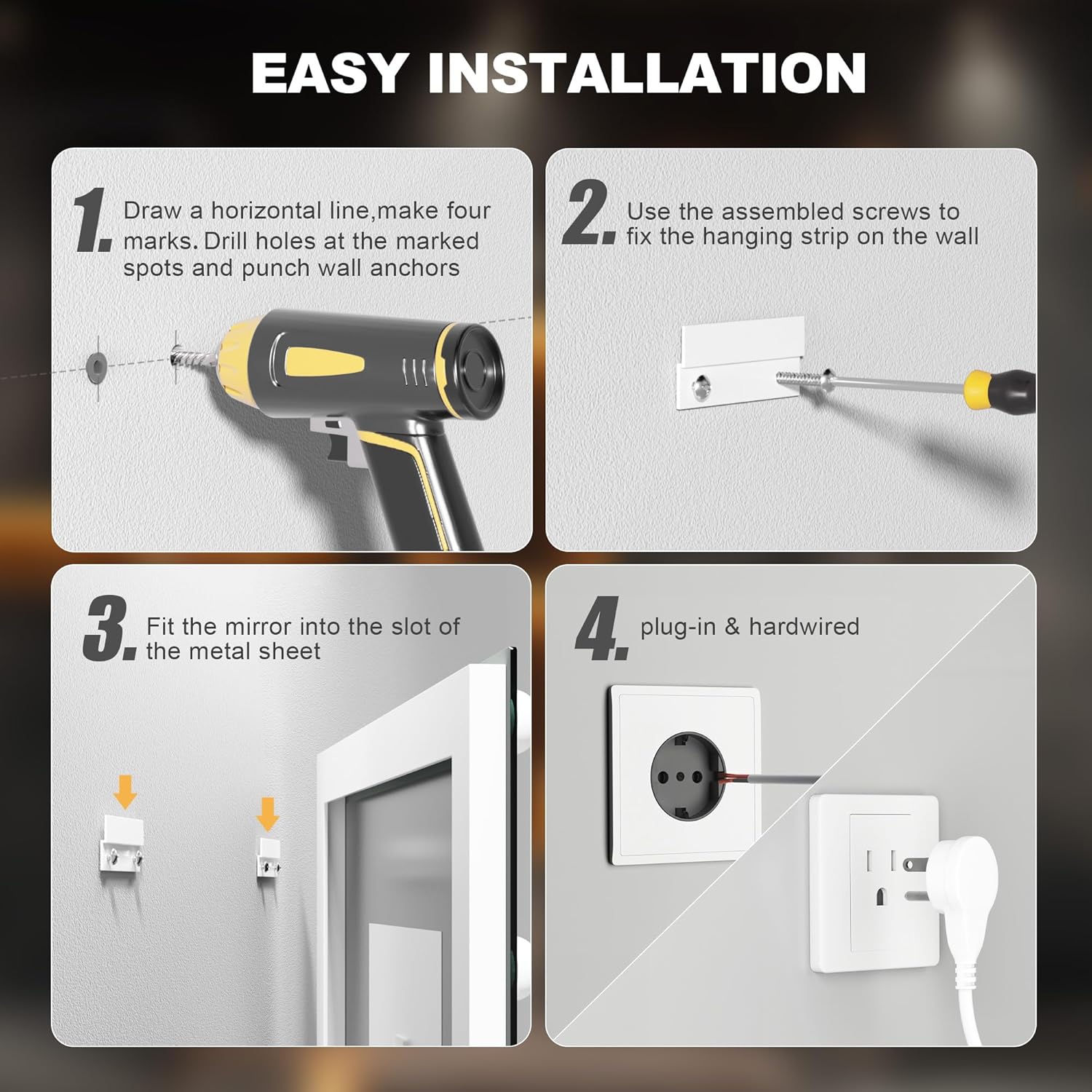 EASY INSTALLATION

1. Draw a horizontal line,make four marks. Drill holes at the marked spots and punch wall anchors

2. Use the assembled screws to fix the hanging strip on the wall

3. Fit the mirror into the slot of the metal sheet

4. plug-in & hardwired