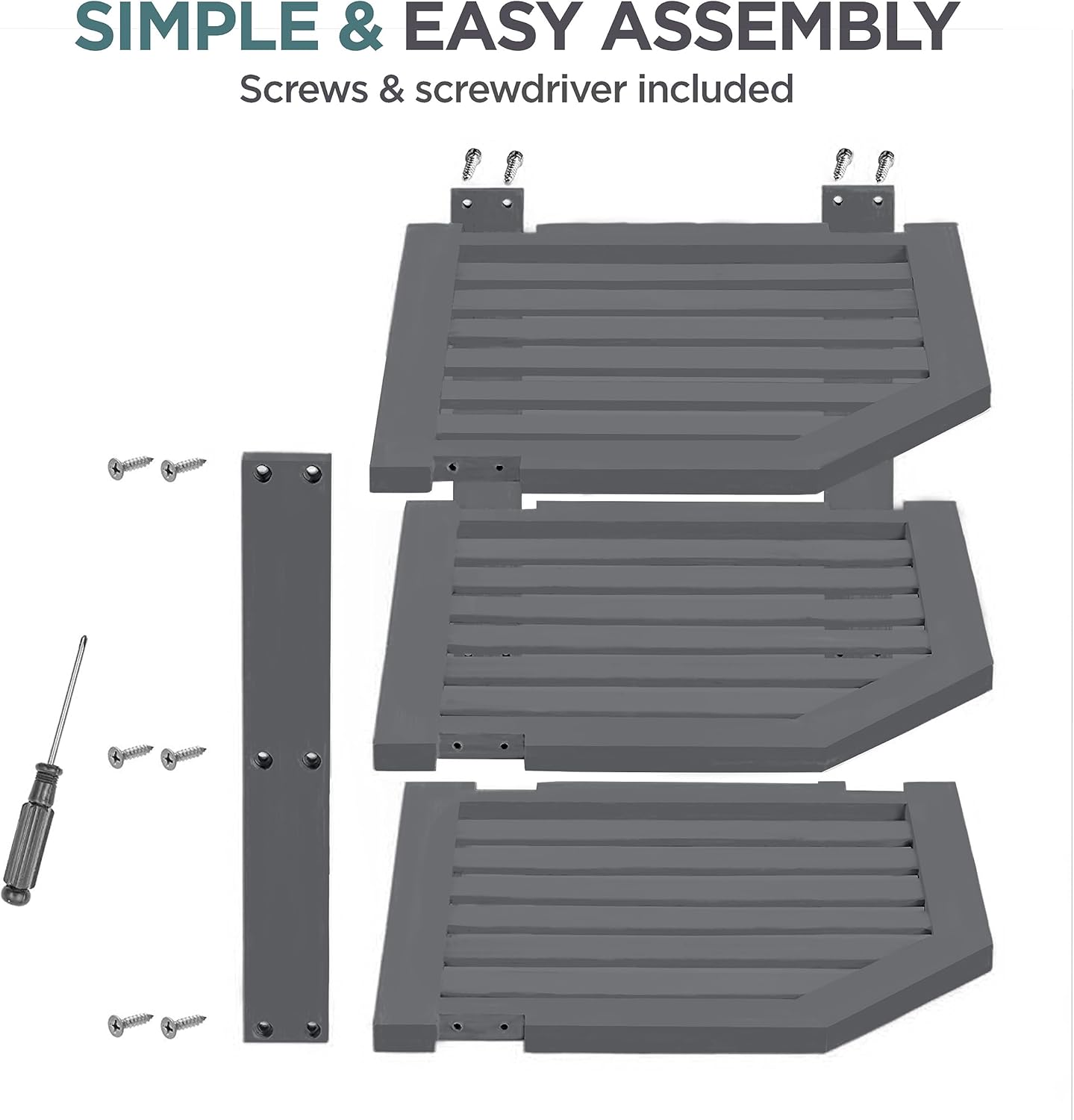 SIMPLE & EASY ASSEMBLY
Screws & screwdriver included