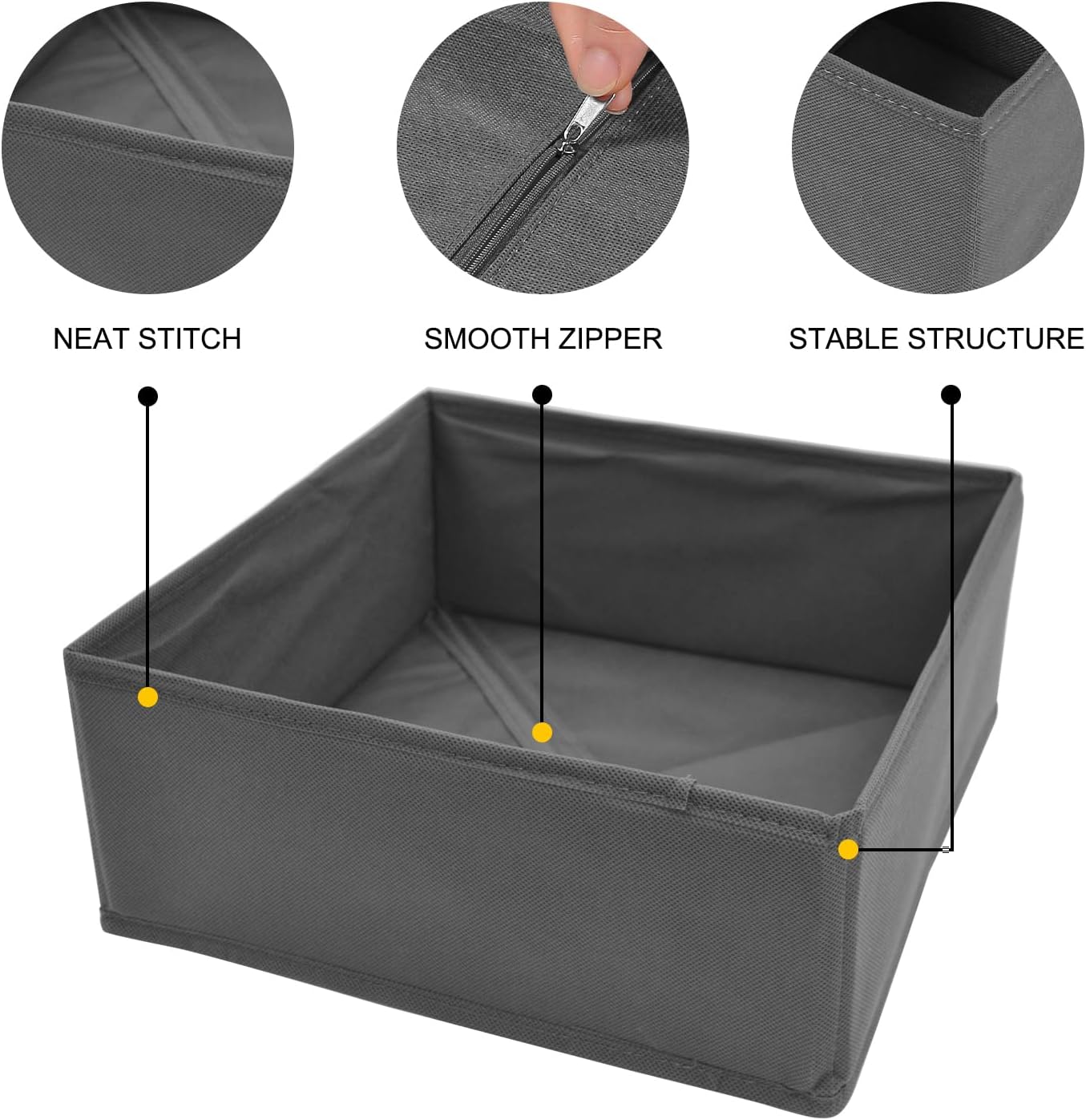 NEAT STITCH

SMOOTH ZIPPER

STABLE STRUCTURE