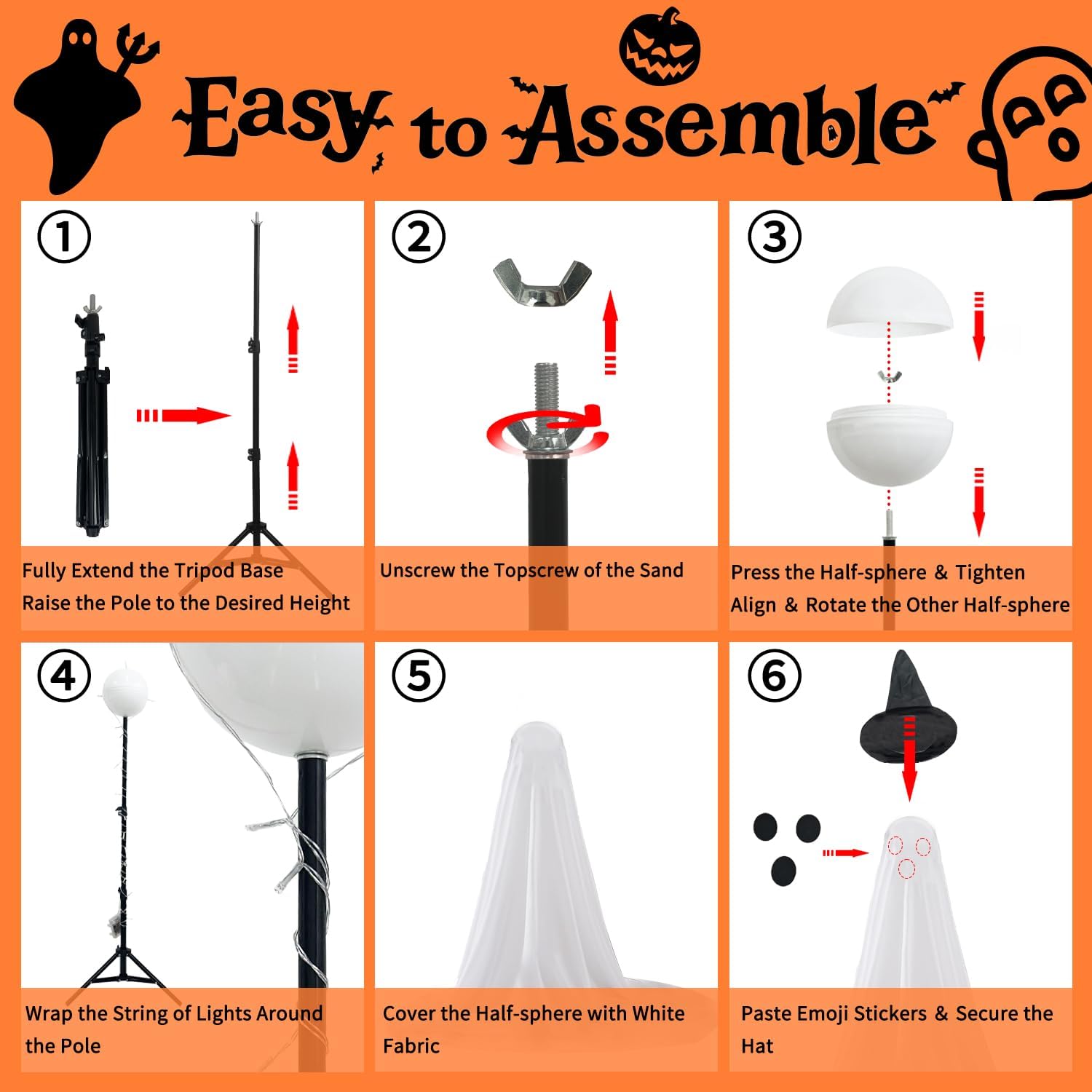 Easy to Assemble

①

Fully Extend the Tripod Base
Raise the Pole to the Desired Height

②

Unscrew the Topscrew of the Sand

③

Press the Half-sphere & Tighten
Align & Rotate the Other Half-sphere

④

Wrap the String of Lights Around the Pole

⑤

Cover the Half-sphere with White Fabric

⑥

Paste Emoji Stickers & Secure the Hat