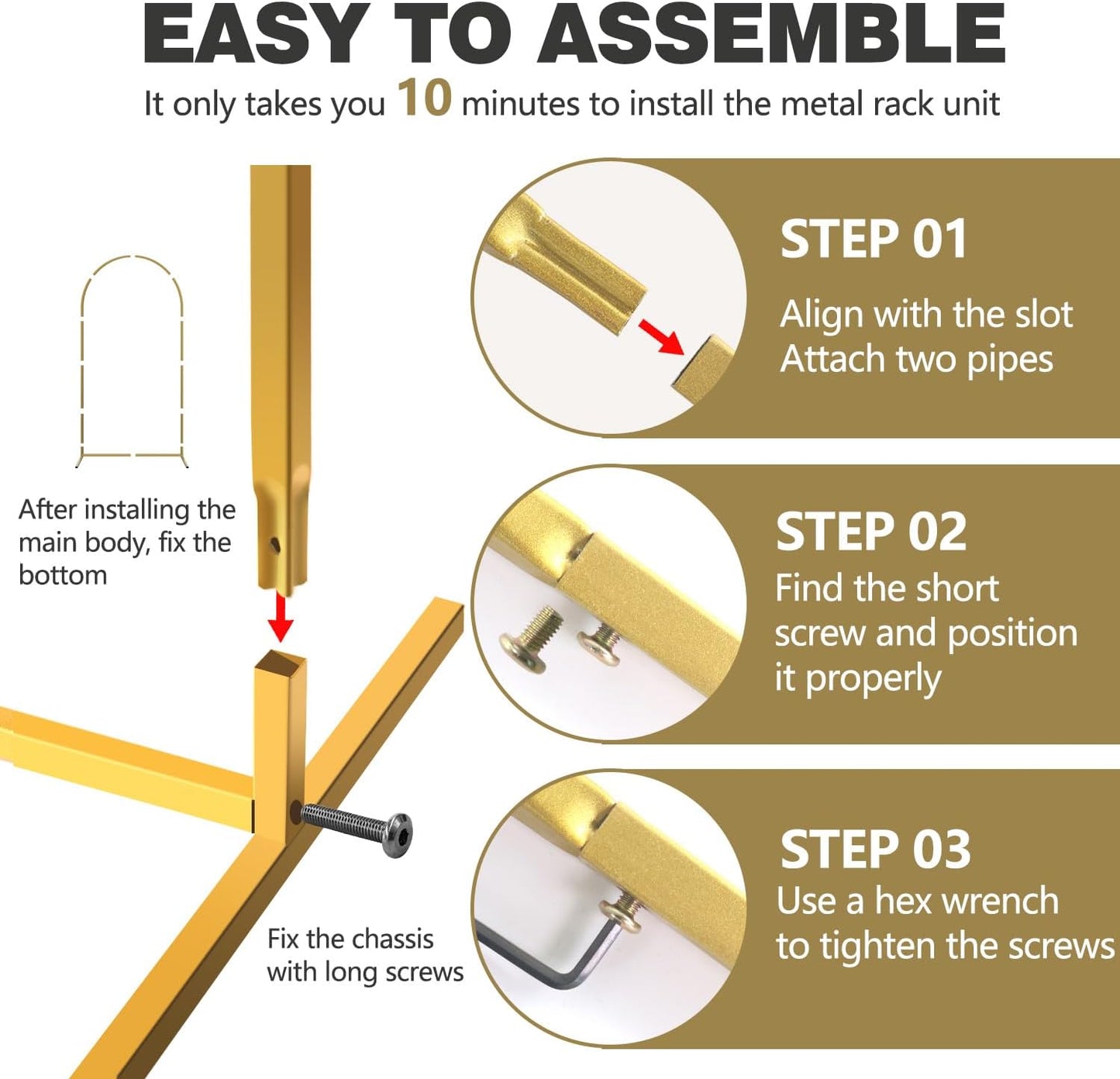 EASY TO ASSEMBLE

It only takes you 10 minutes to install the metal rack unit

After installing the main body, fix the bottom

Fix the chassis with long screws

STEP 01

Align with the slot
Attach two pipes

STEP 02

Find the short screw and position it properly

STEP 03

Use a hex wrench to tighten the screws