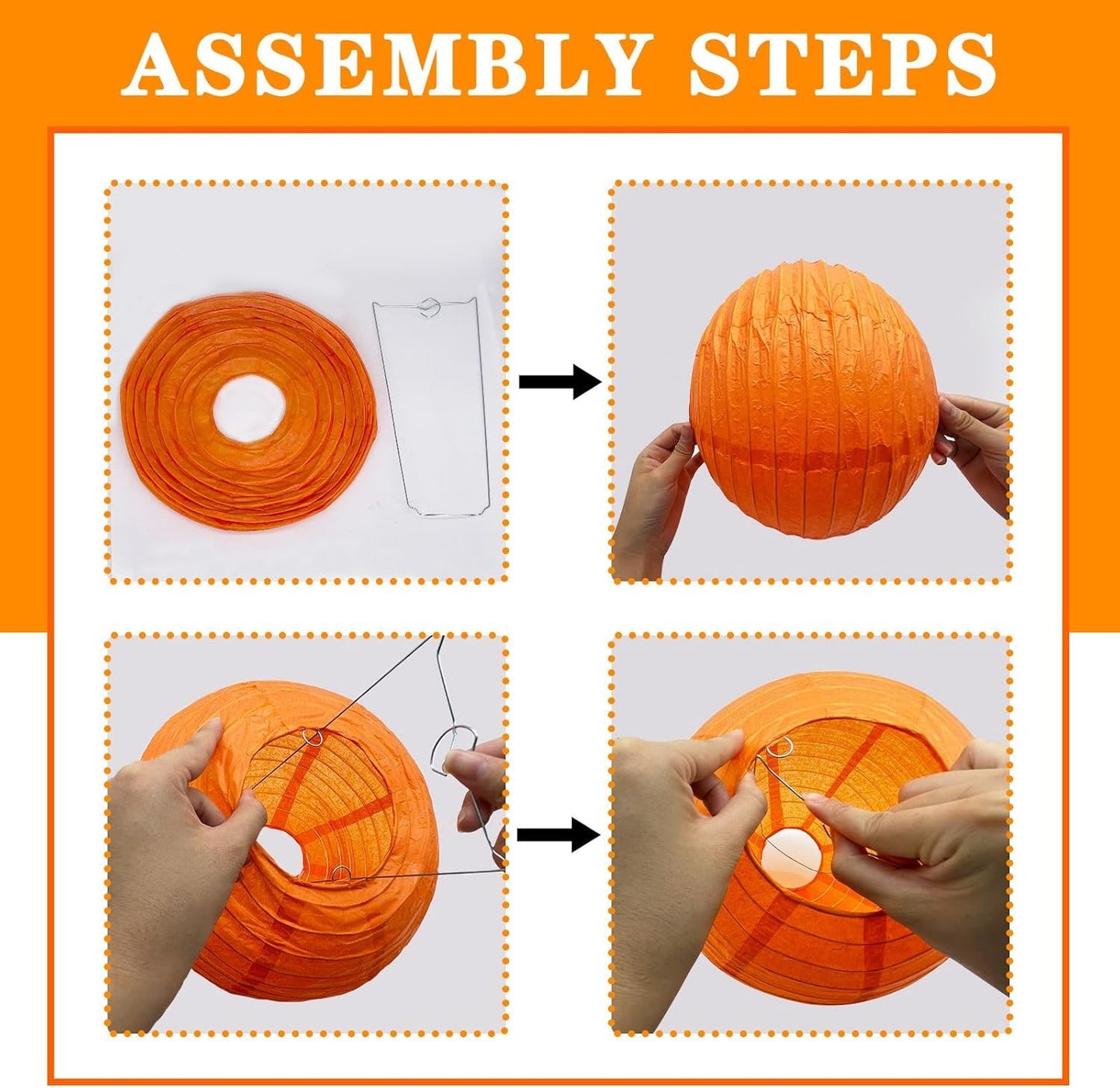 ASSEMBLY STEPS