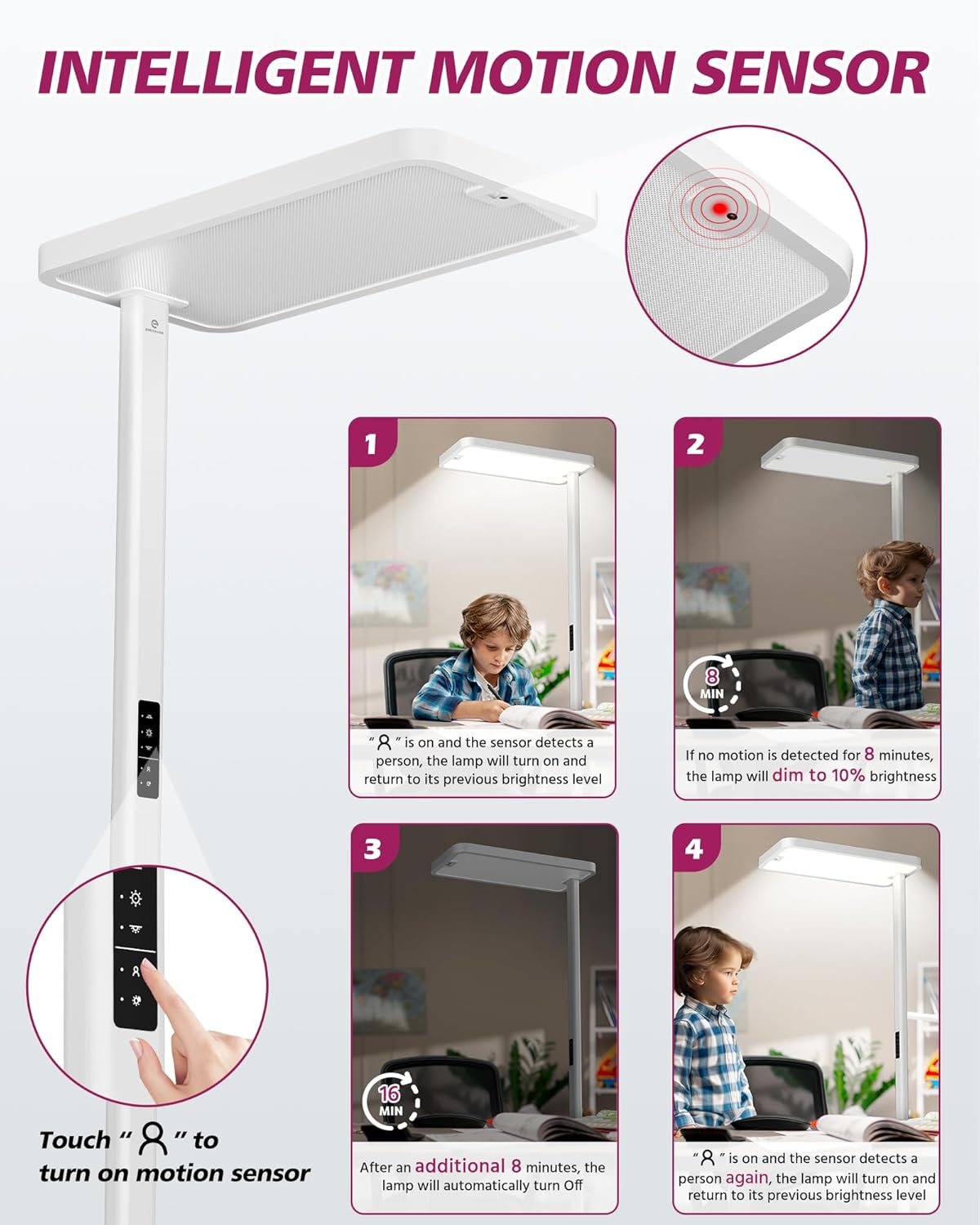 INTELLIGENT MOTION SENSOR

1

" " is on and the sensor detects a person, the lamp will turn on and return to its previous brightness level

2

8 MIN

If no motion is detected for 8 minutes, the lamp will dim to 10% brightness

3

16 MIN

After an additional 8 minutes, the lamp will automatically turn Off

4

" " is on and the sensor detects a person again, the lamp will turn on and return to its previous brightness level

Touch " " to turn on motion sensor