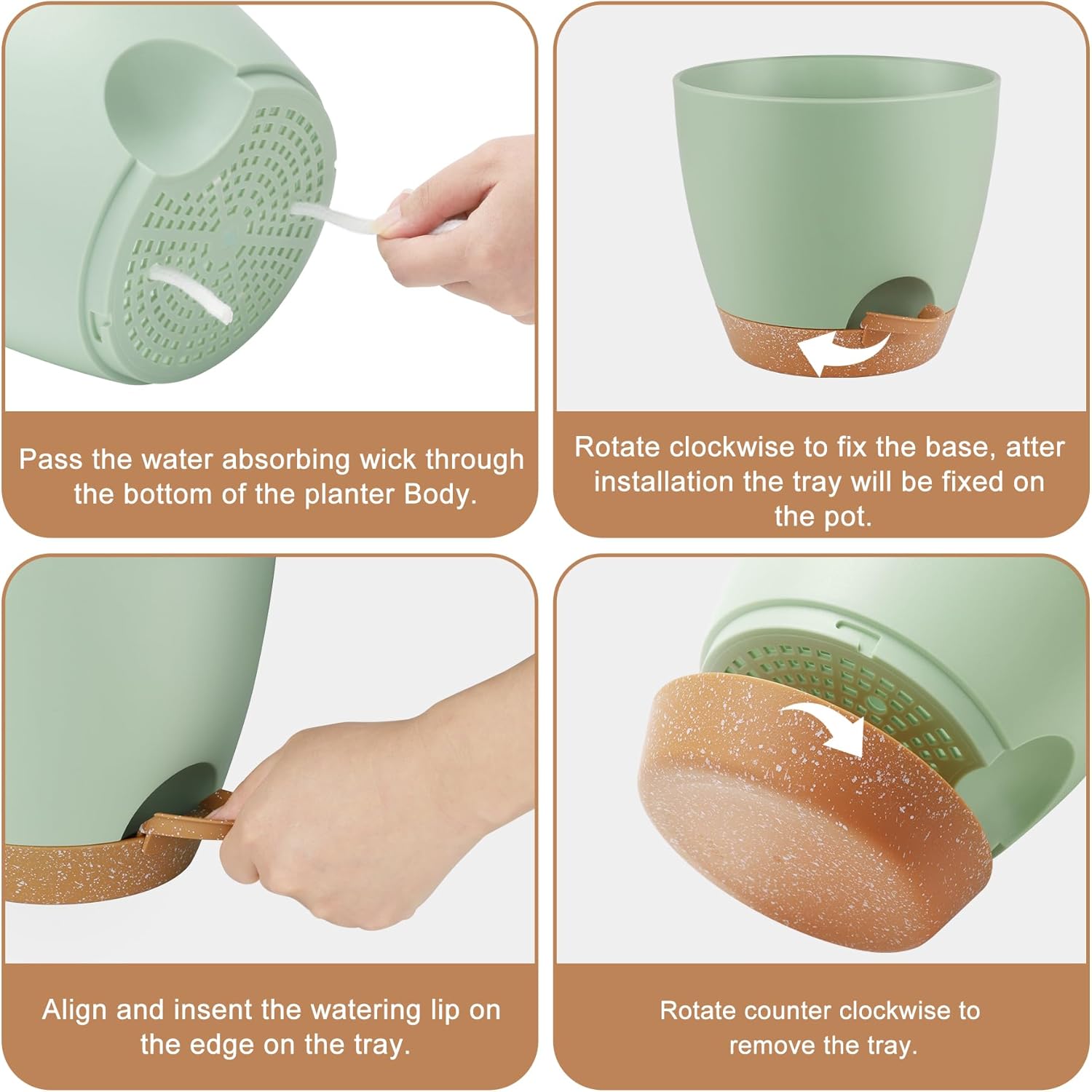 Pass the water absorbing wick through the bottom of the planter Body.

Rotate clockwise to fix the base, atter installation the tray will be fixed on the pot.

Align and insent the watering lip on the edge on the tray.

Rotate counter clockwise to remove the tray.