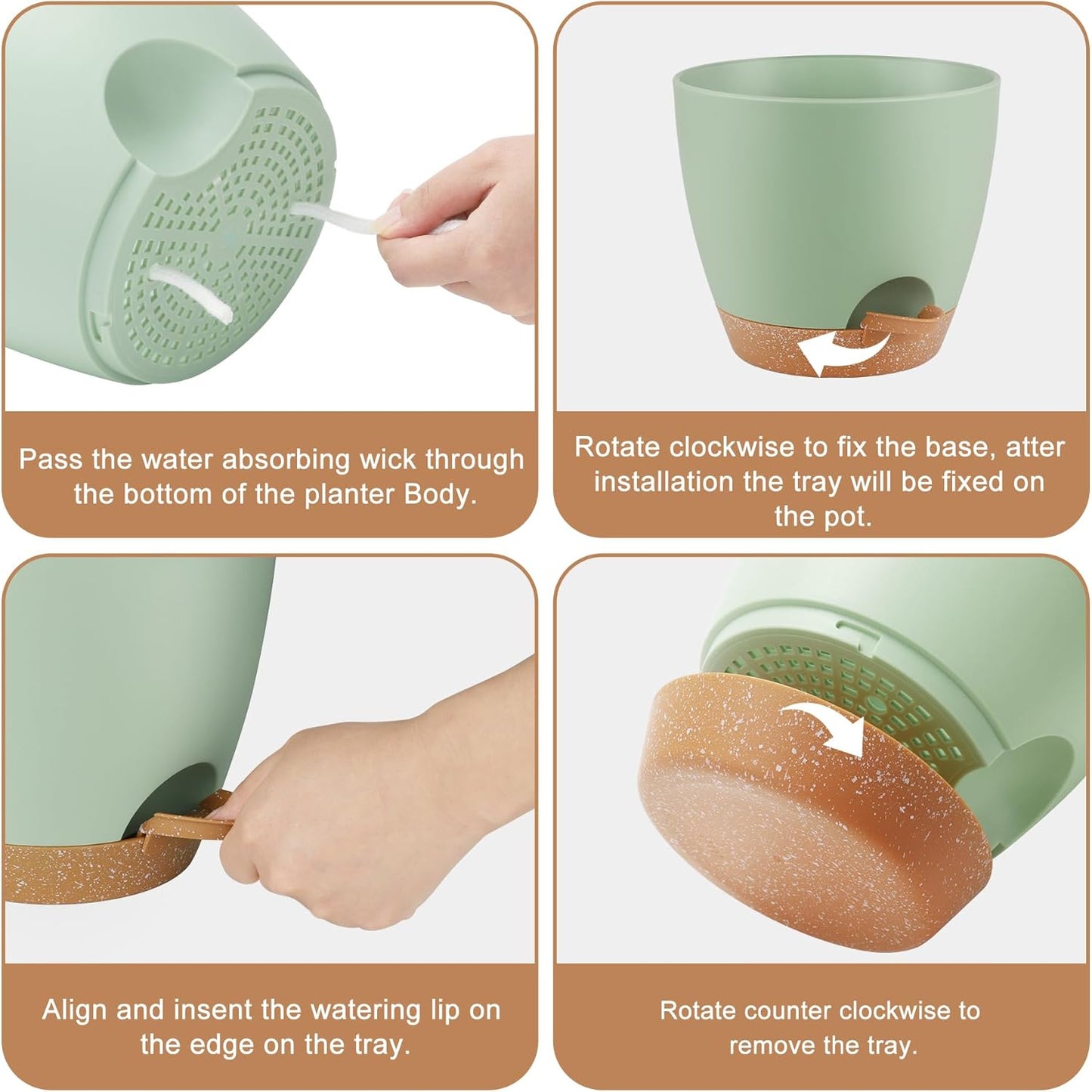 Pass the water absorbing wick through the bottom of the planter Body.

Rotate clockwise to fix the base, atter installation the tray will be fixed on the pot.

Align and insent the watering lip on the edge on the tray.

Rotate counter clockwise to remove the tray.