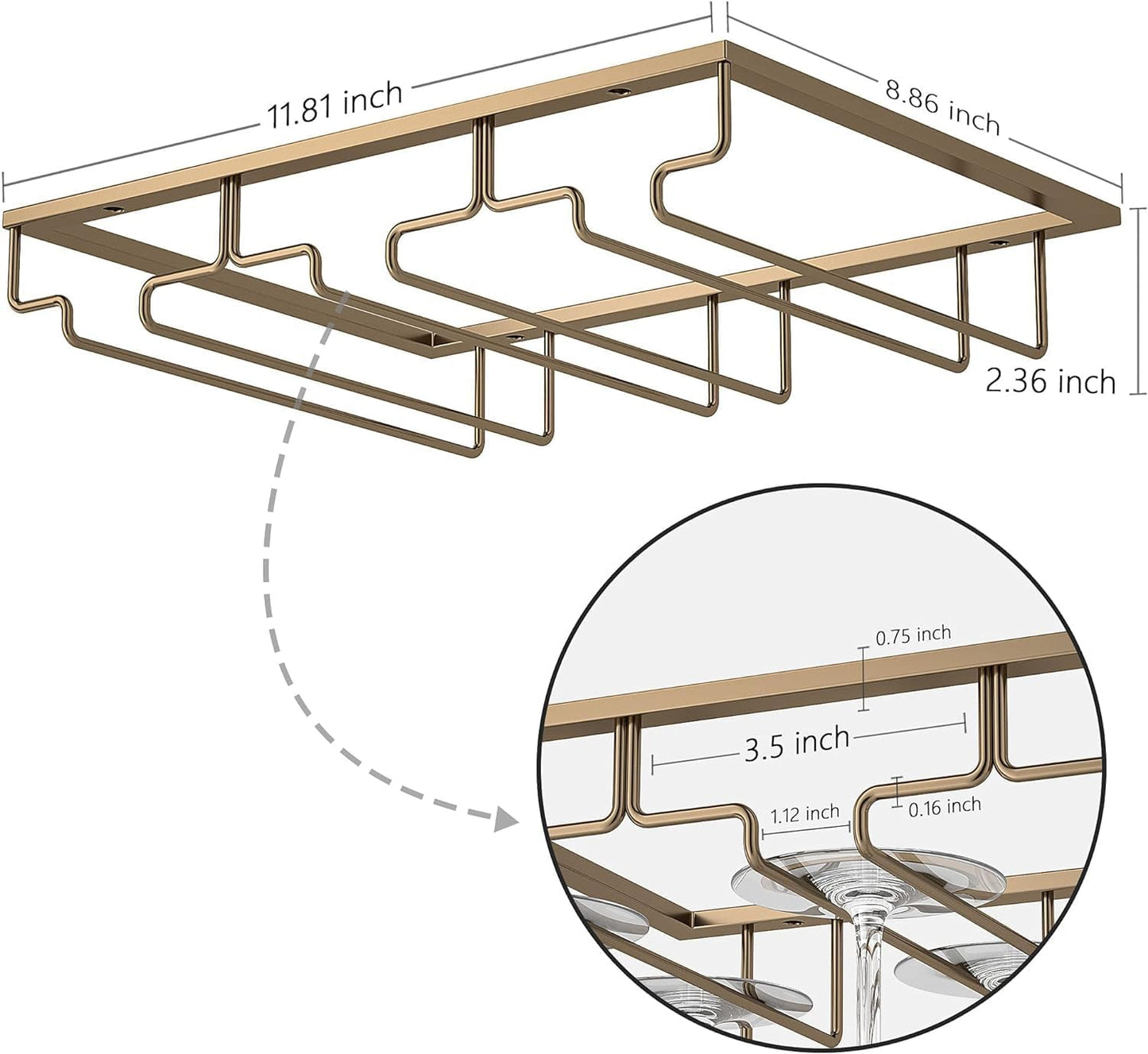 11.81 inch
8.86 inch
2.36 inch
0.75 inch
3.5 inch
1.12 inch
0.16 inch