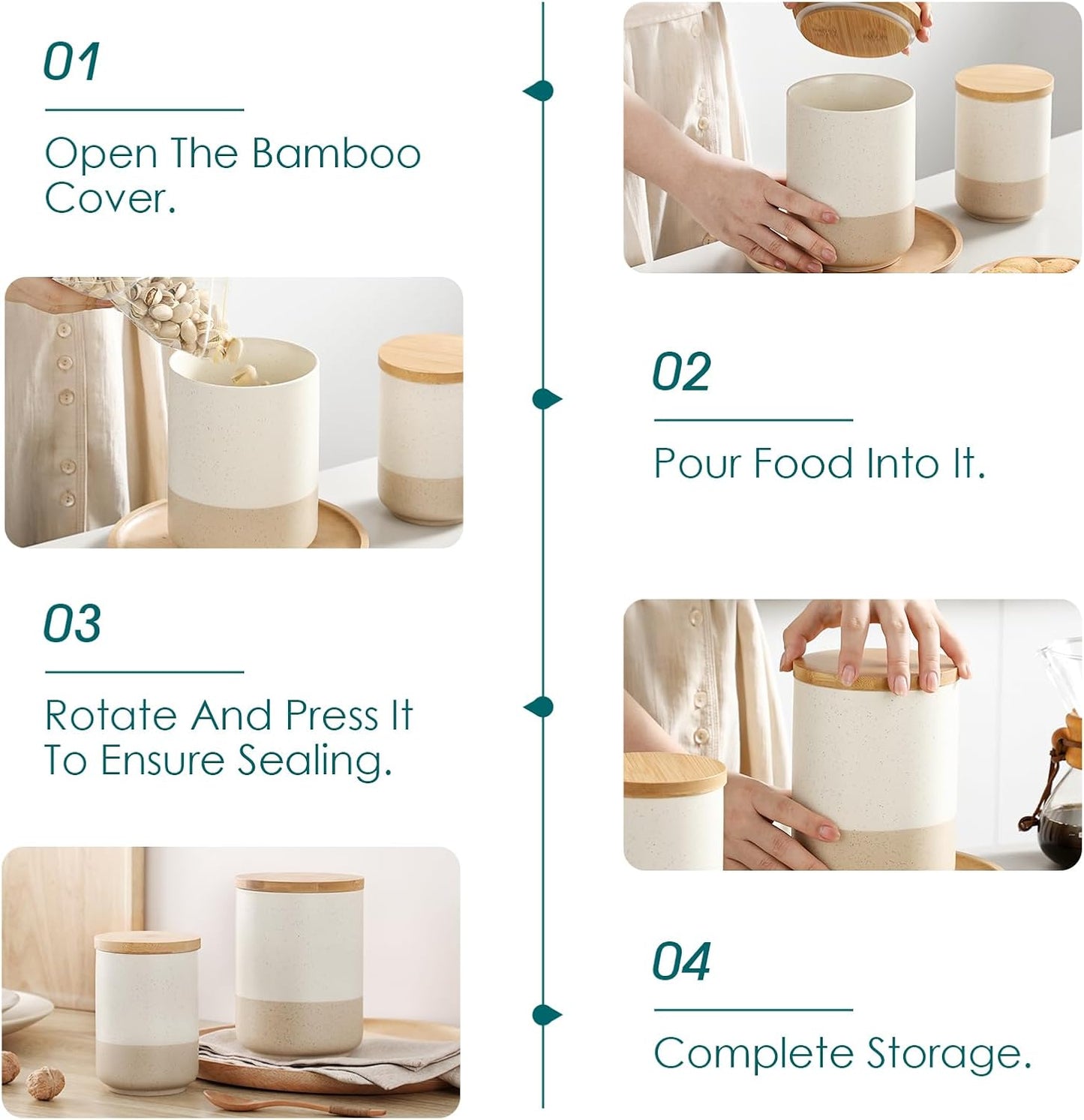 01

Open The Bamboo Cover.

02

Pour Food Into It.

03

Rotate And Press It To Ensure Sealing.

04

Complete Storage.