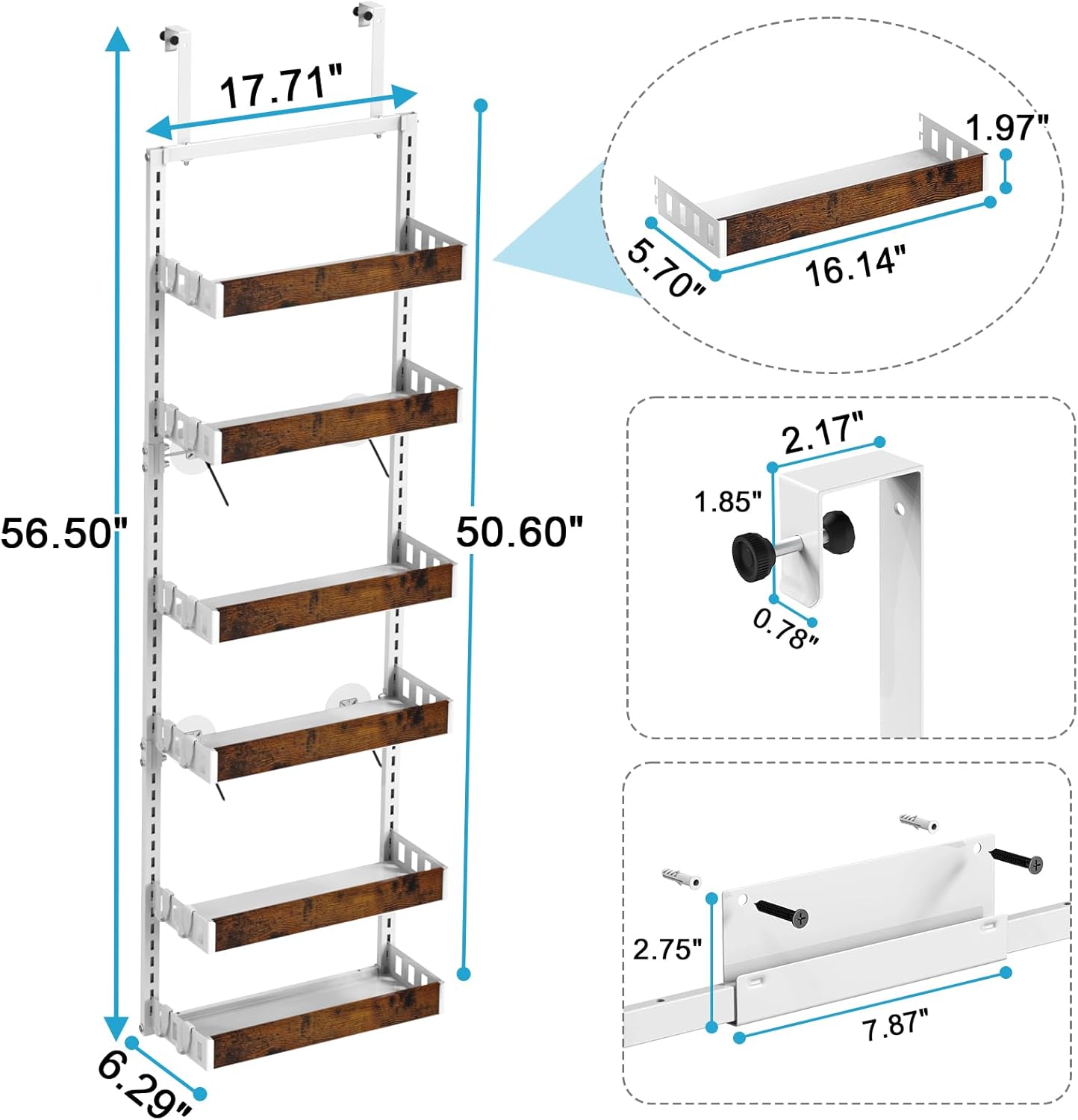 17.71"

56.50"

50.60"

6.29"

1.97"

5.70"

16.14"

2.17"

1.85"

0.78"

2.75"

7.87"