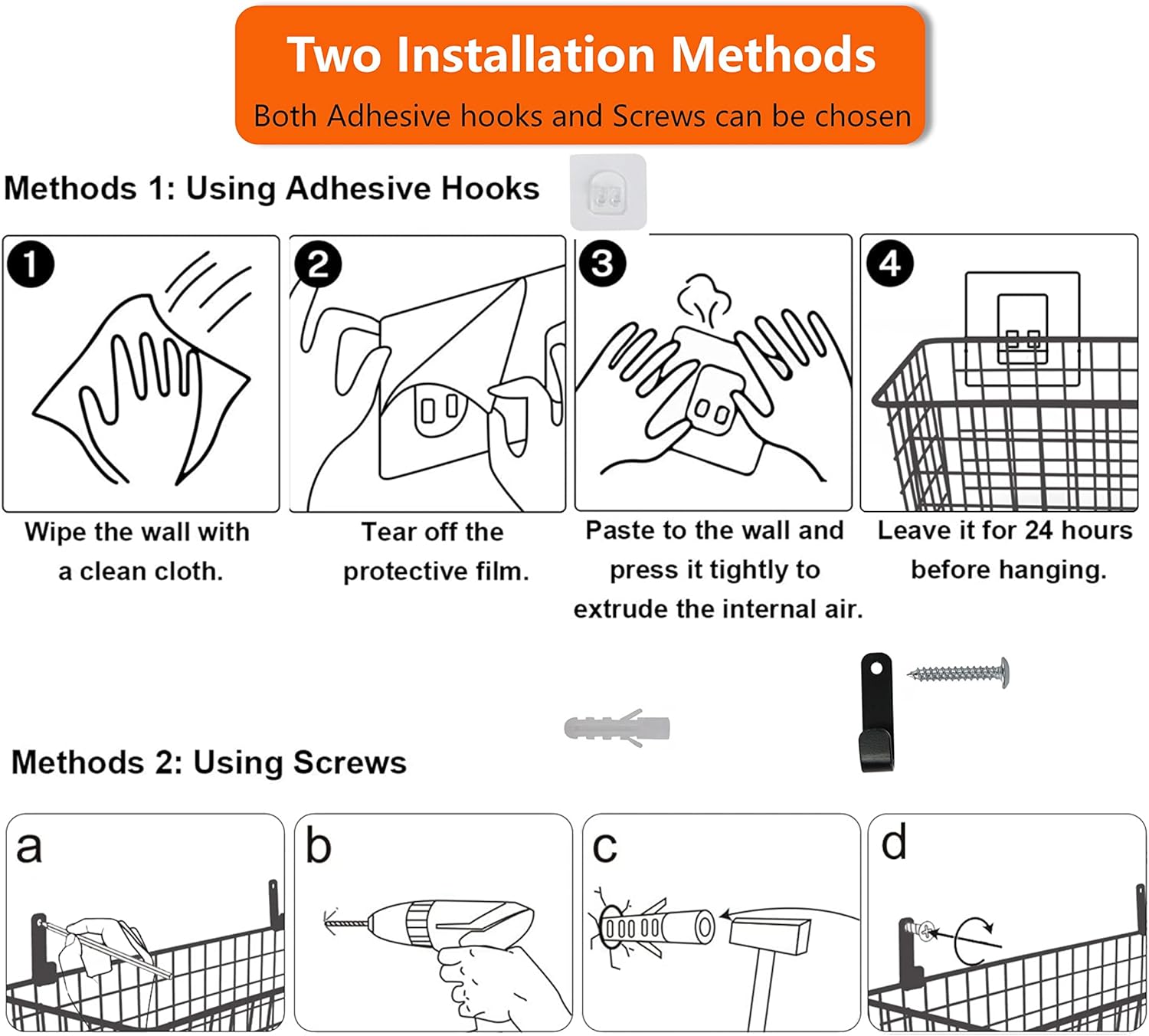 Two Installation Methods

Both Adhesive hooks and Screws can be chosen

Methods 1: Using Adhesive Hooks

1

Wipe the wall with a clean cloth.

2

Tear off the protective film.

3

Paste to the wall and press it tightly to extrude the internal air.

4

Leave it for 24 hours before hanging.

Methods 2: Using Screws

a

b

c

d