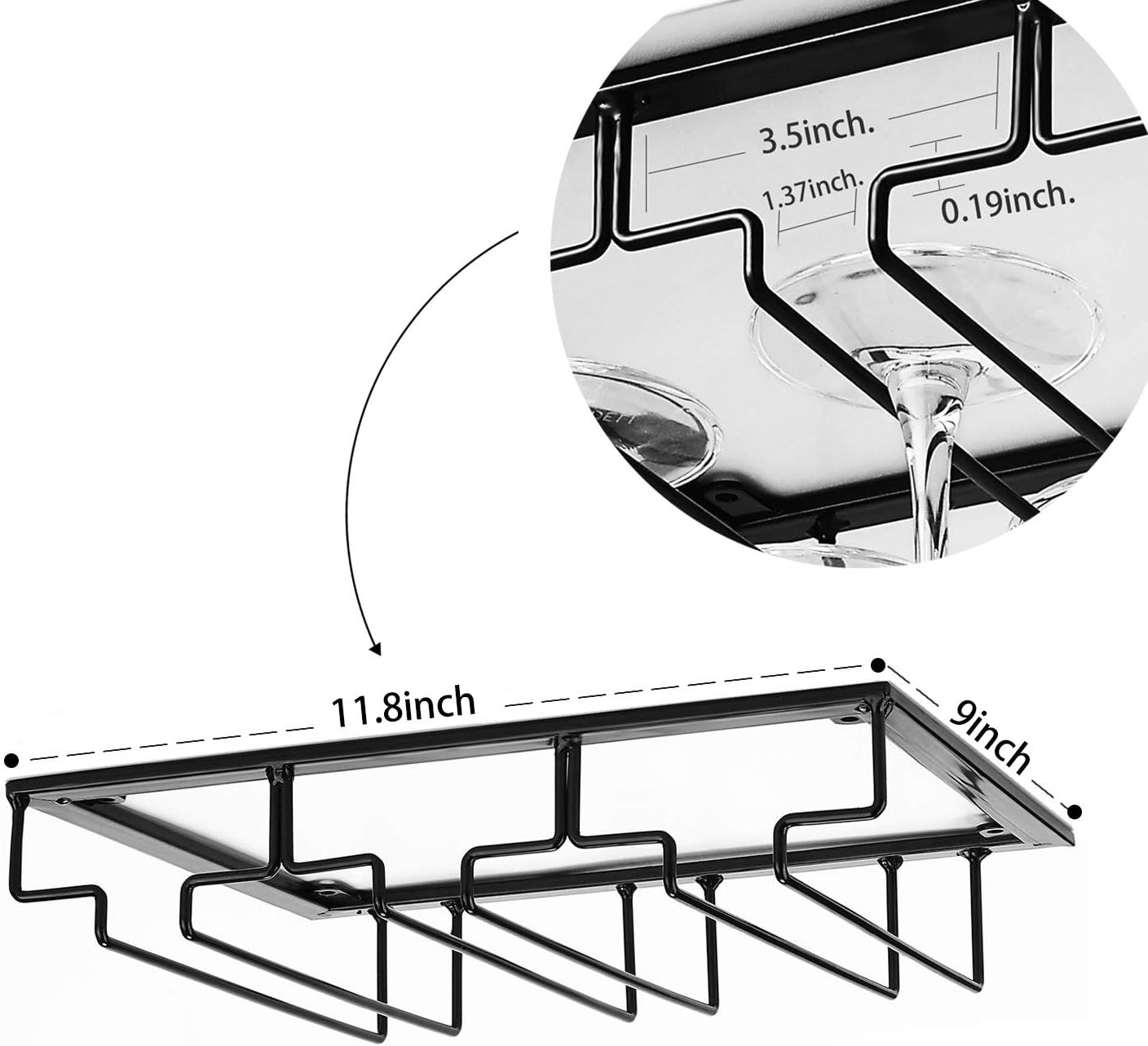 3.5inch.
1.37inch.
0.19inch.
11.8inch
9inch