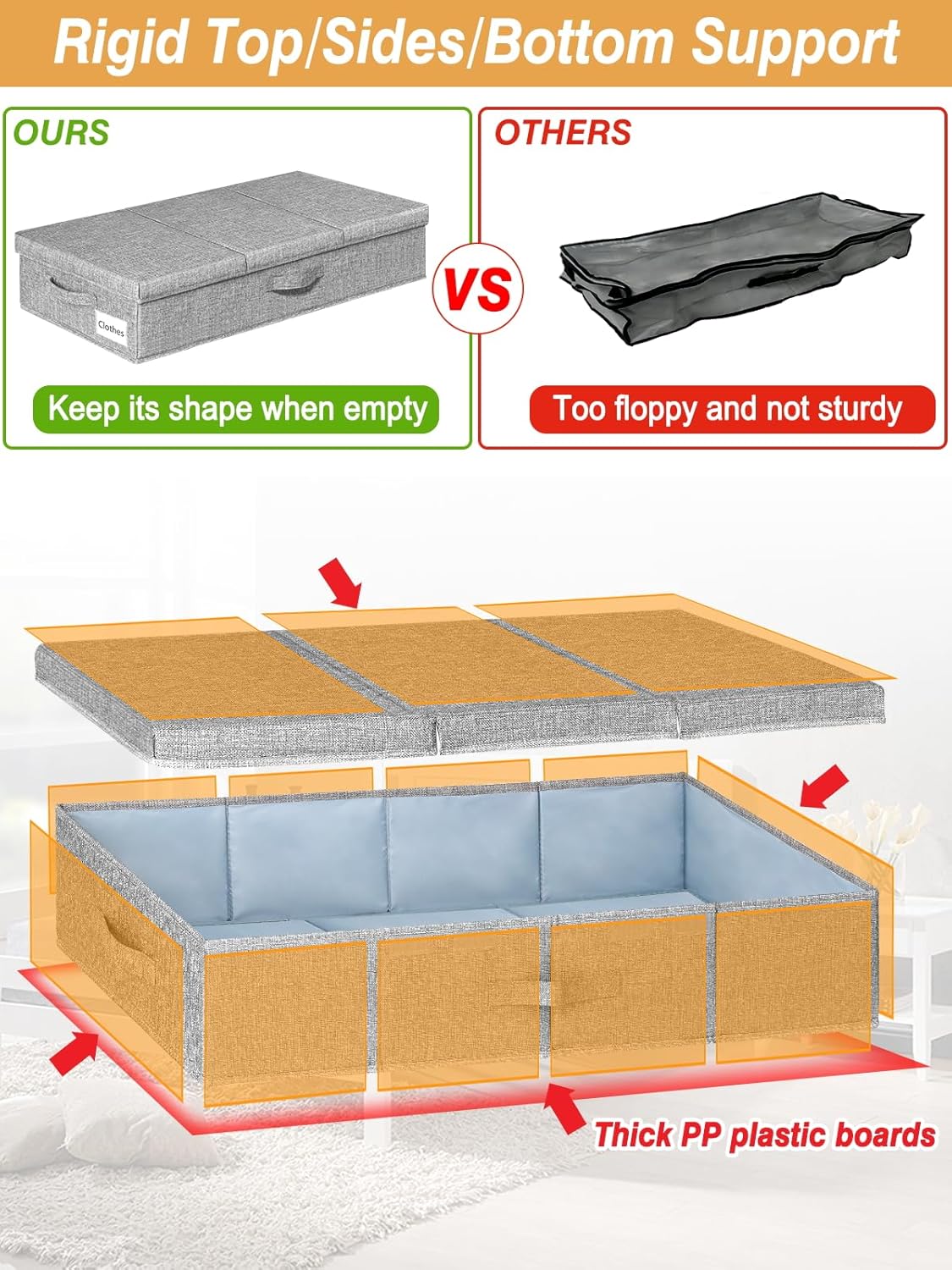 Rigid Top/Sides/Bottom Support

OURS

Clothes

Keep its shape when empty

VS

OTHERS

Too floppy and not sturdy

Thick PP plastic boards