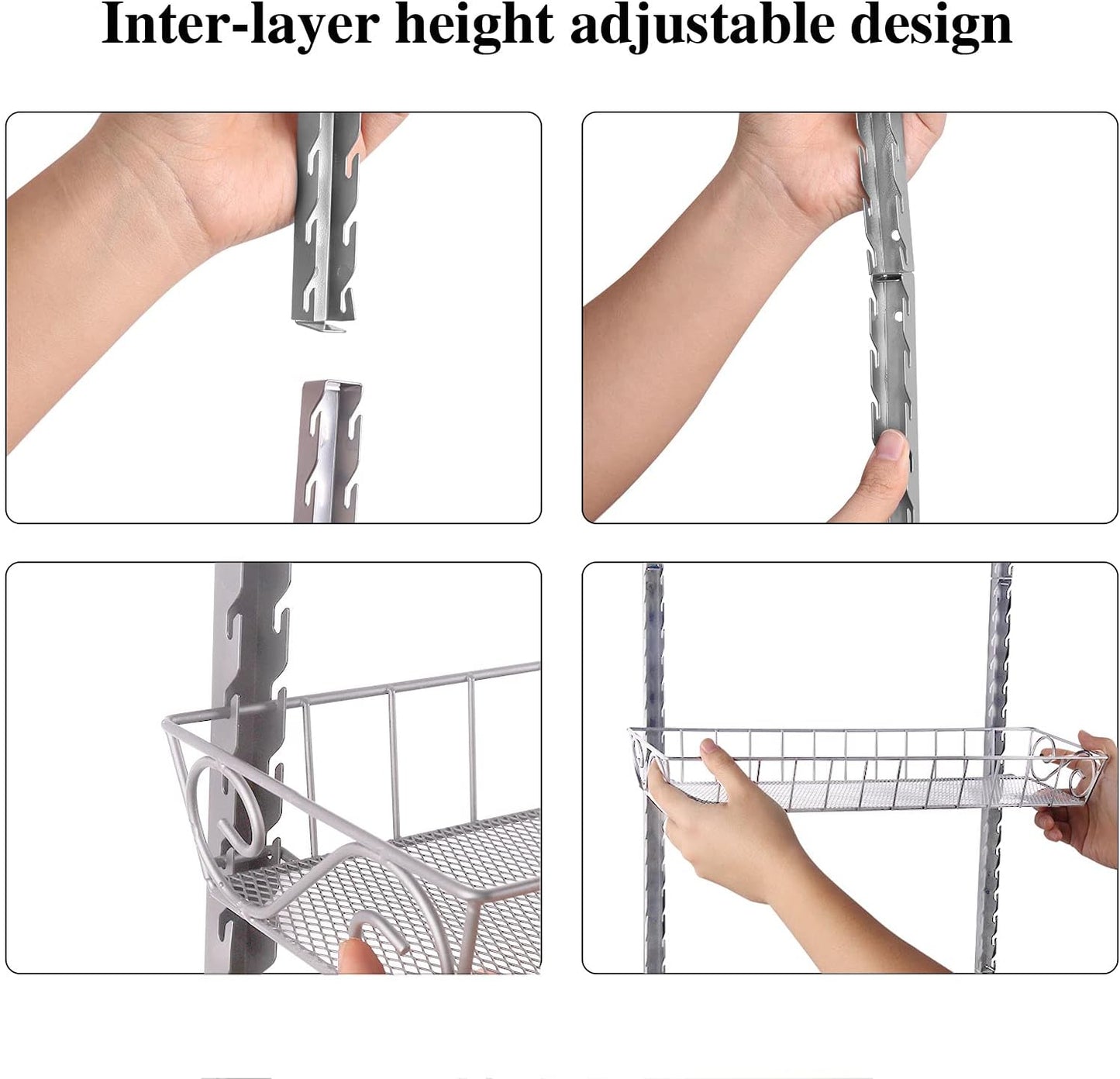 Inter-layer height adjustable design