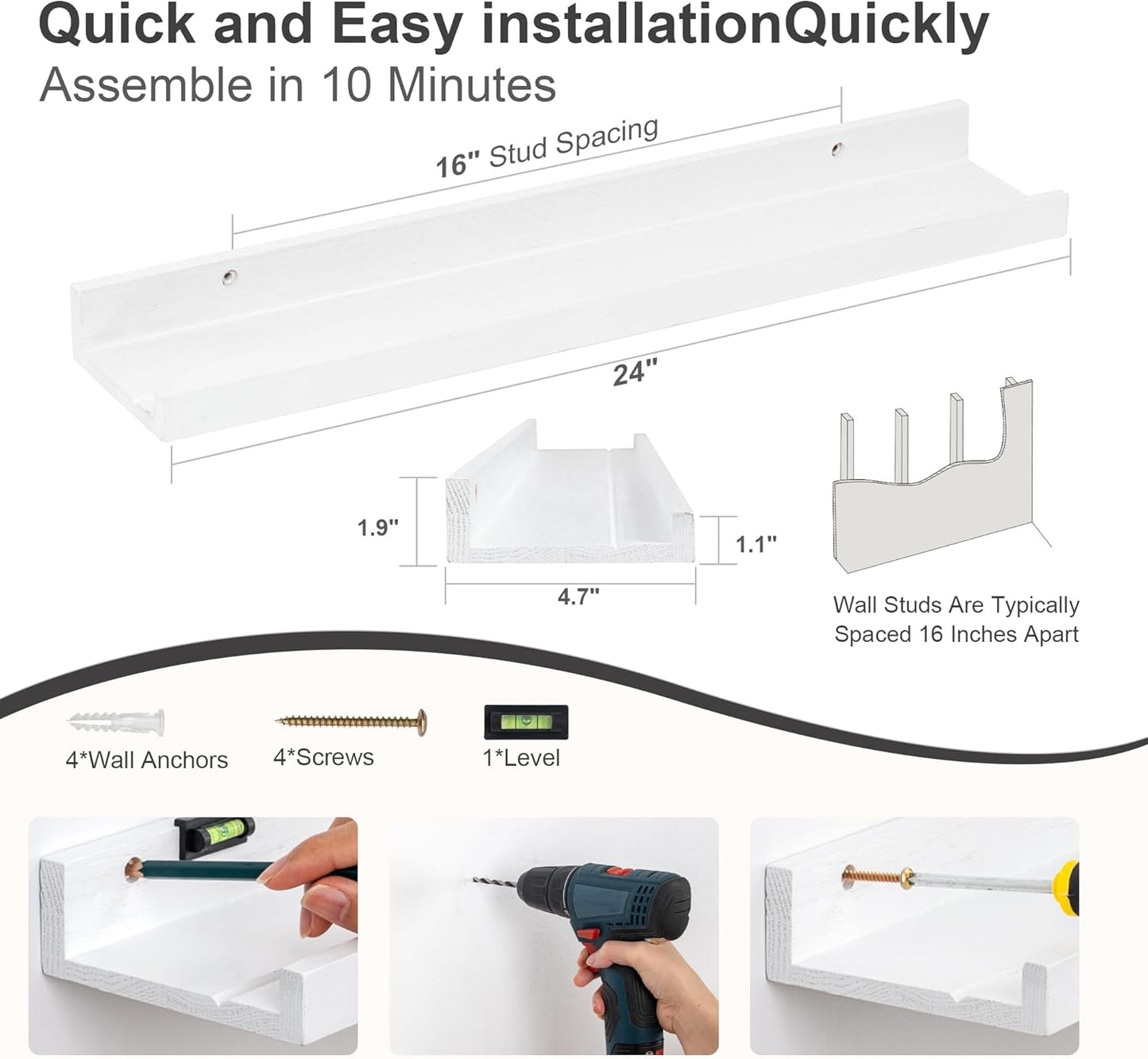 Quick and Easy installationQuickly
Assemble in 10 Minutes

16" Stud Spacing

24"

1.9"

1.1"

4.7"

Wall Studs Are Typically Spaced 16 Inches Apart

4*Wall Anchors

4*Screws

1*Level