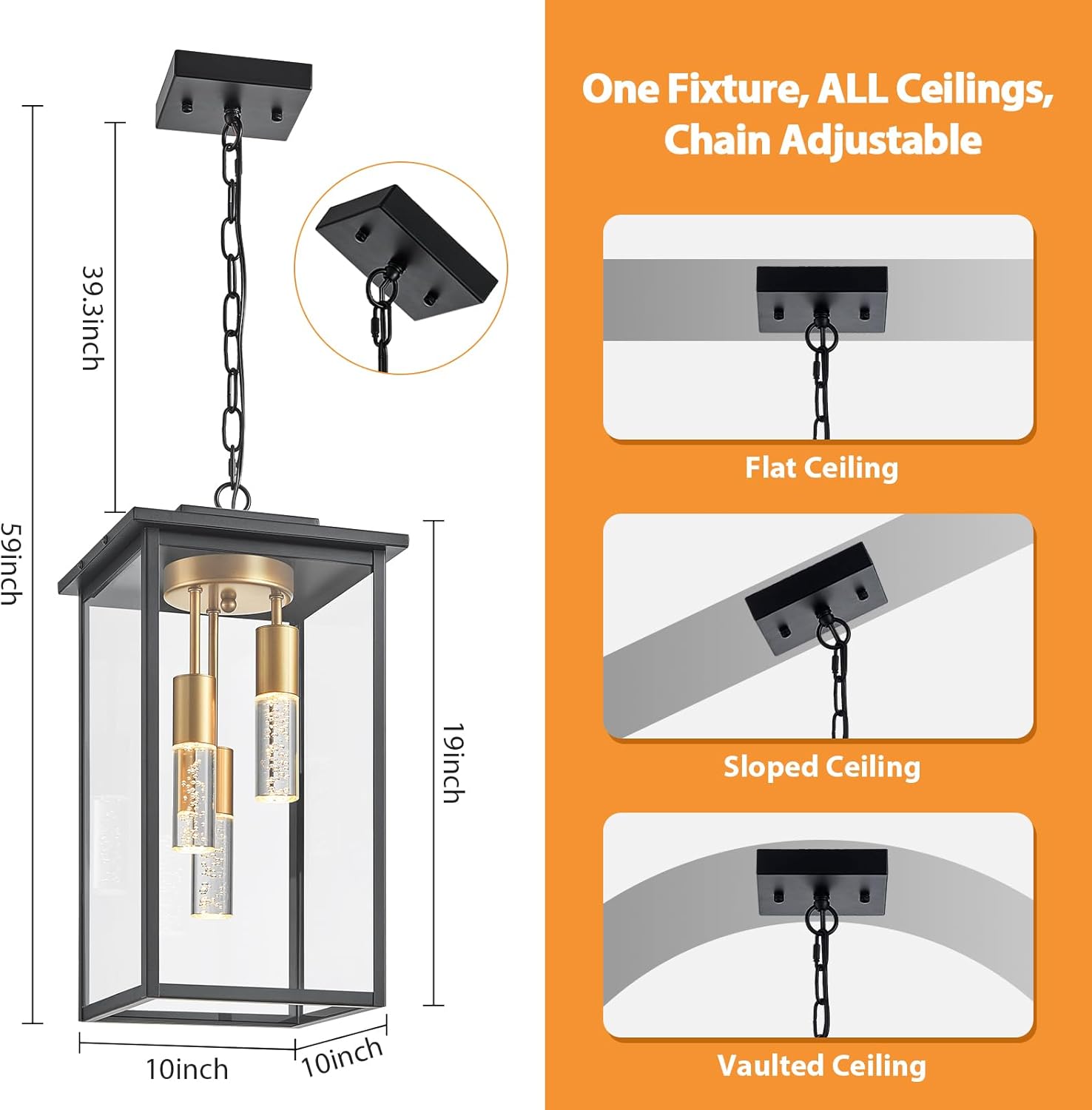 59inch

39.3inch

19inch

10inch

10inch

One Fixture, ALL Ceilings, Chain Adjustable

Flat Ceiling

Sloped Ceiling

Vaulted Ceiling