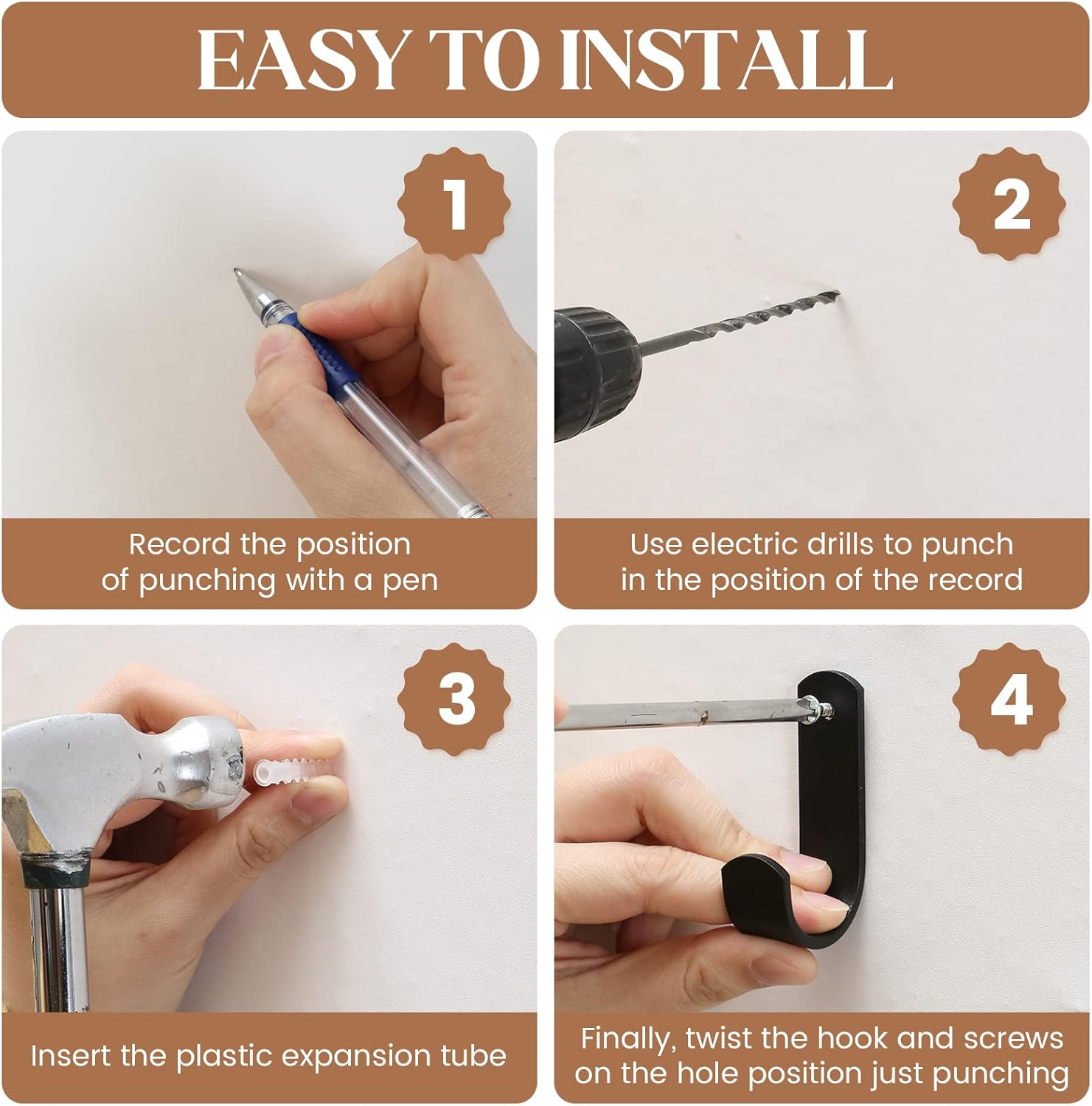 EASY TO INSTALL

1

Record the position of punching with a pen

2

Use electric drills to punch in the position of the record

3

Insert the plastic expansion tube

4

Finally, twist the hook and screws on the hole position just punching