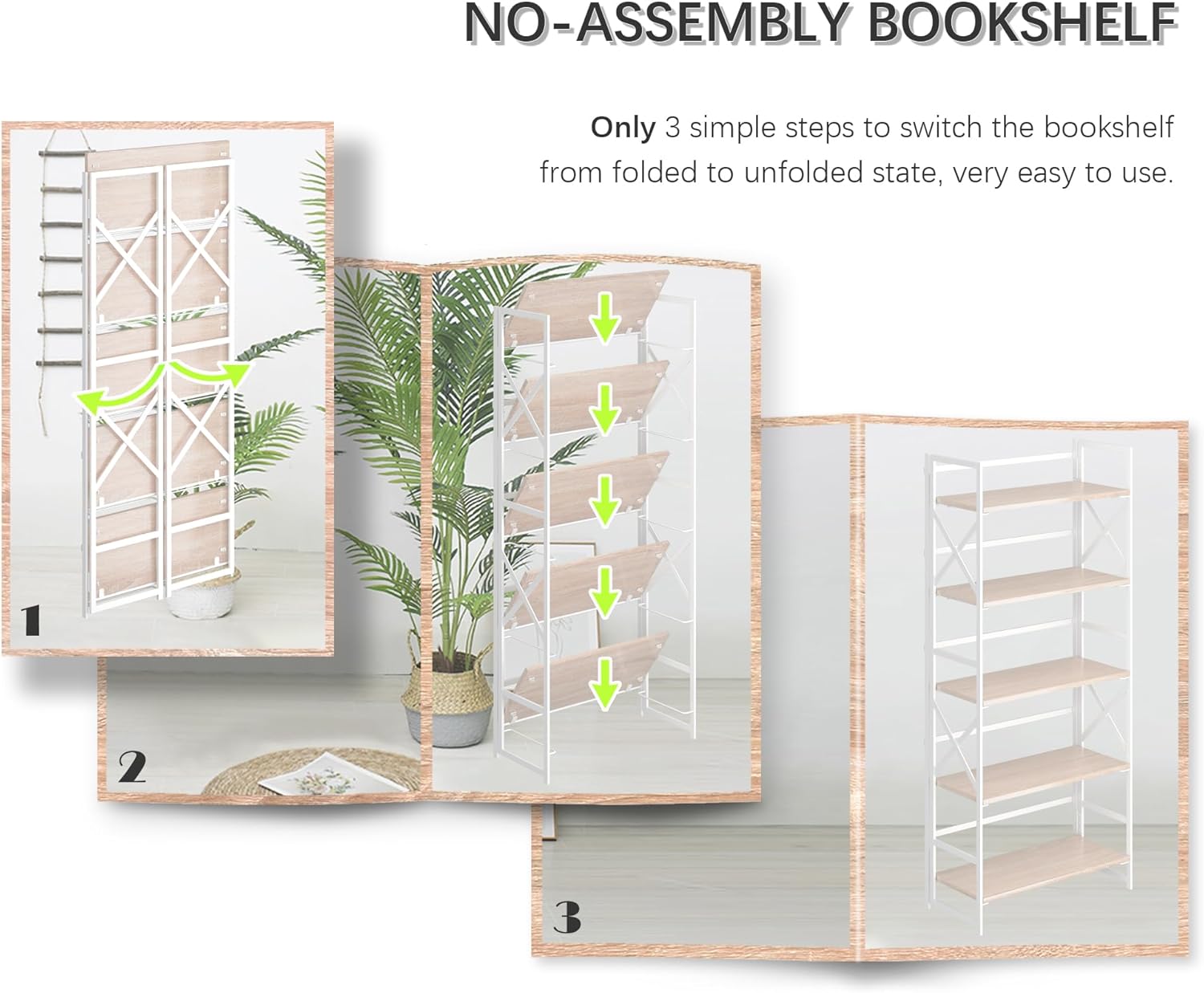 NO-ASSEMBLY BOOKSHELF

Only 3 simple steps to switch the bookshelf from folded to unfolded state, very easy to use.

1

2

3