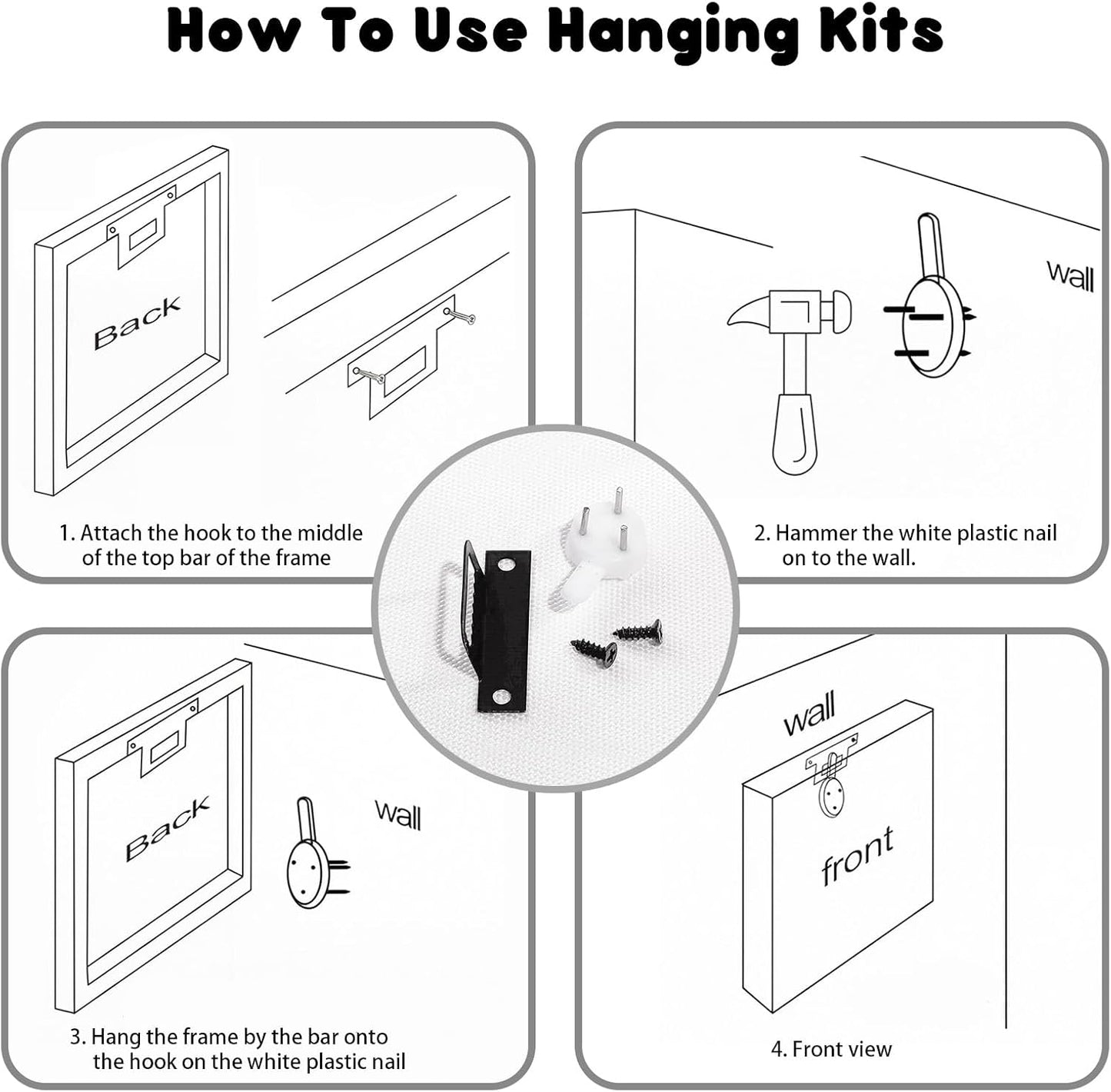 How To Use Hanging Kits

Back

1. Attach the hook to the middle of the top bar of the frame

wall

2. Hammer the white plastic nail on to the wall.

Back

wall

3. Hang the frame by the bar onto the hook on the white plastic nail

wall

front

4. Front view