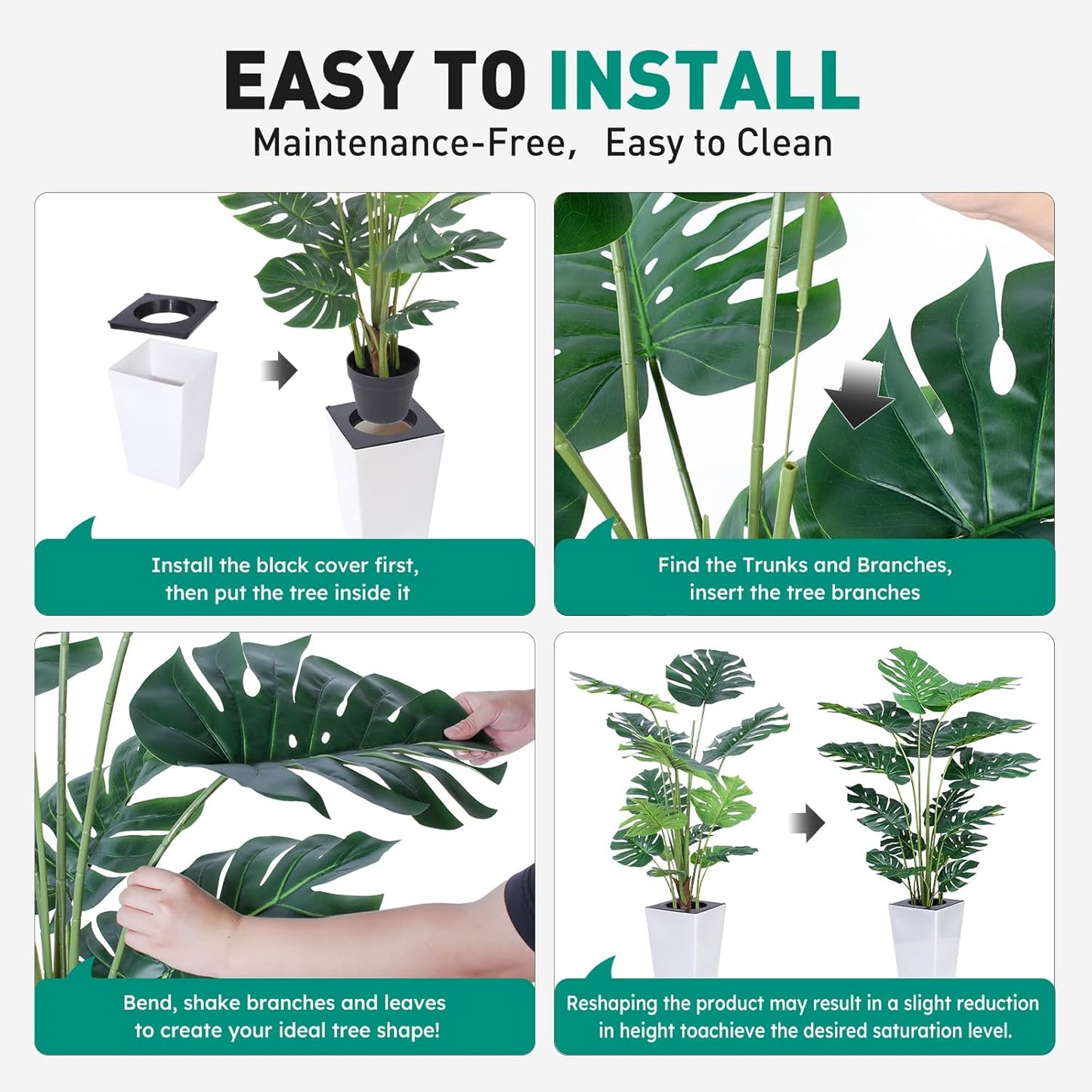 EASY TO INSTALL

Maintenance-Free, Easy to Clean

Install the black cover first, then put the tree inside it

Find the Trunks and Branches, insert the tree branches

Bend, shake branches and leaves to create your ideal tree shape!

Reshaping the product may result in a slight reduction in height toachieve the desired saturation level.