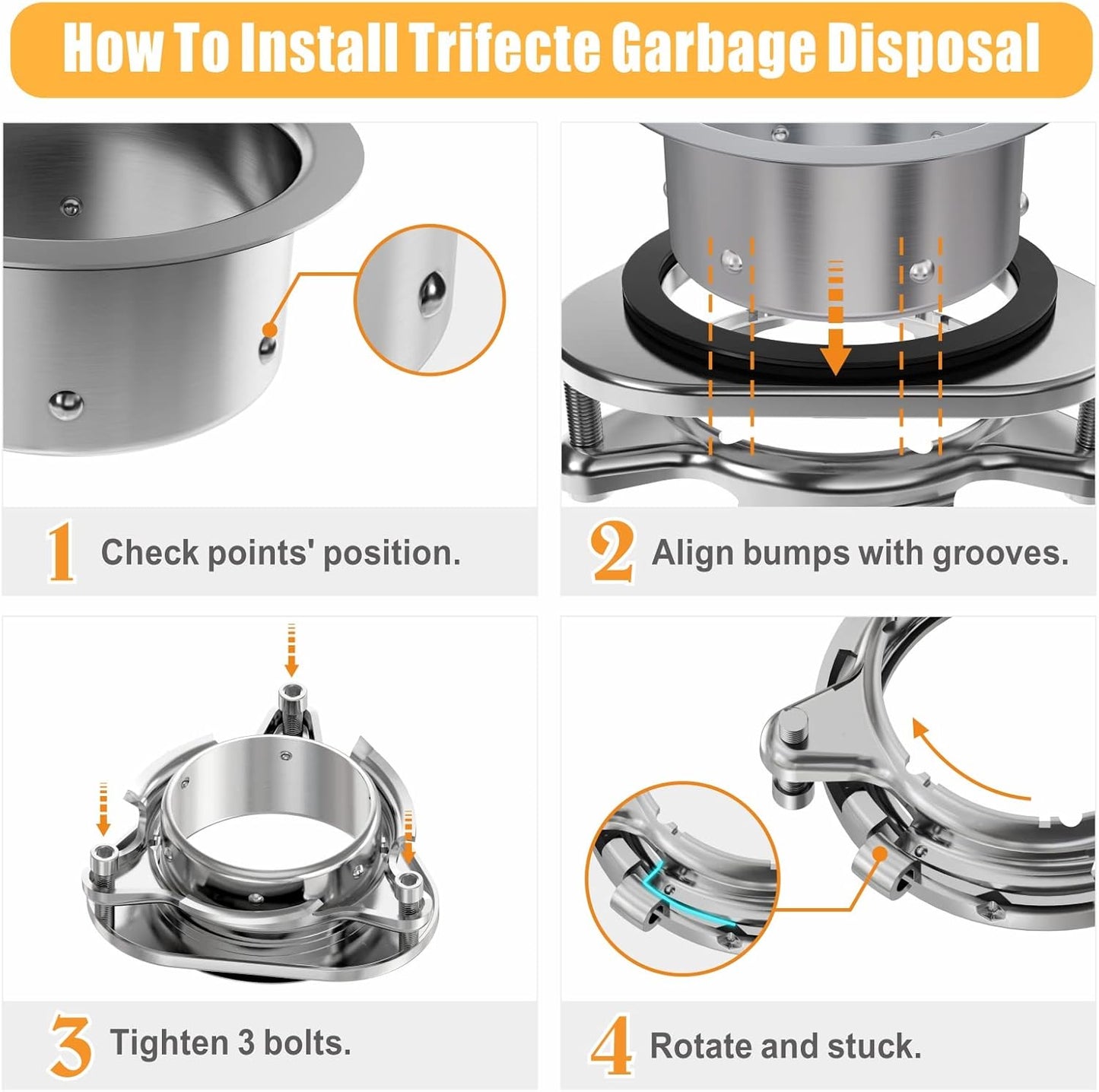 How To Install Trifecte Garbage Disposal

1 Check points' position.

2 Align bumps with grooves.

3 Tighten 3 bolts.

4 Rotate and stuck.