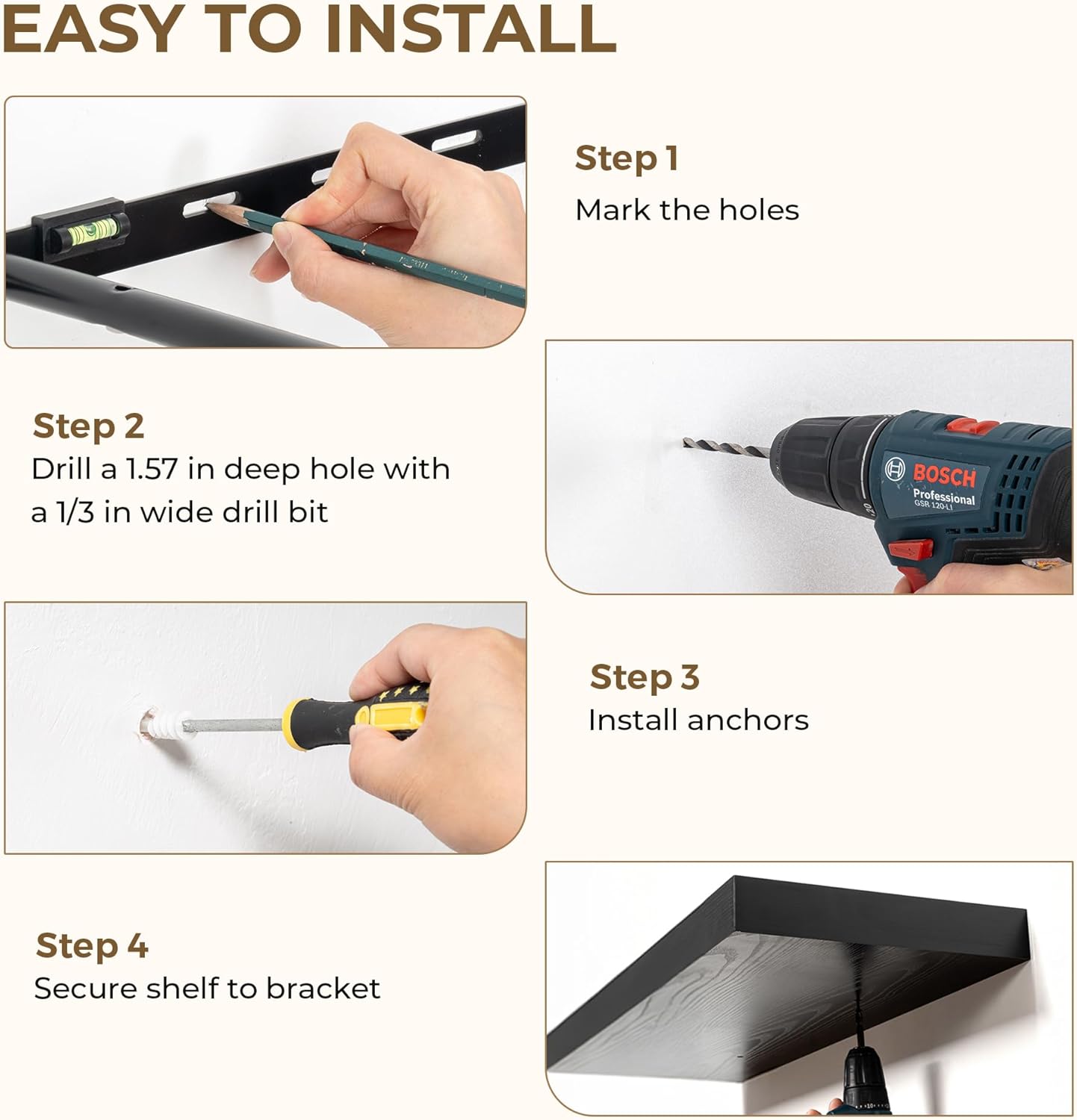 EASY TO INSTALL

Step 1
Mark the holes

Step 2
Drill a 1.57 in deep hole with a 1/3 in wide drill bit

BOSCH
Professional
GSR 120-LI

Step 3
Install anchors

Step 4
Secure shelf to bracket