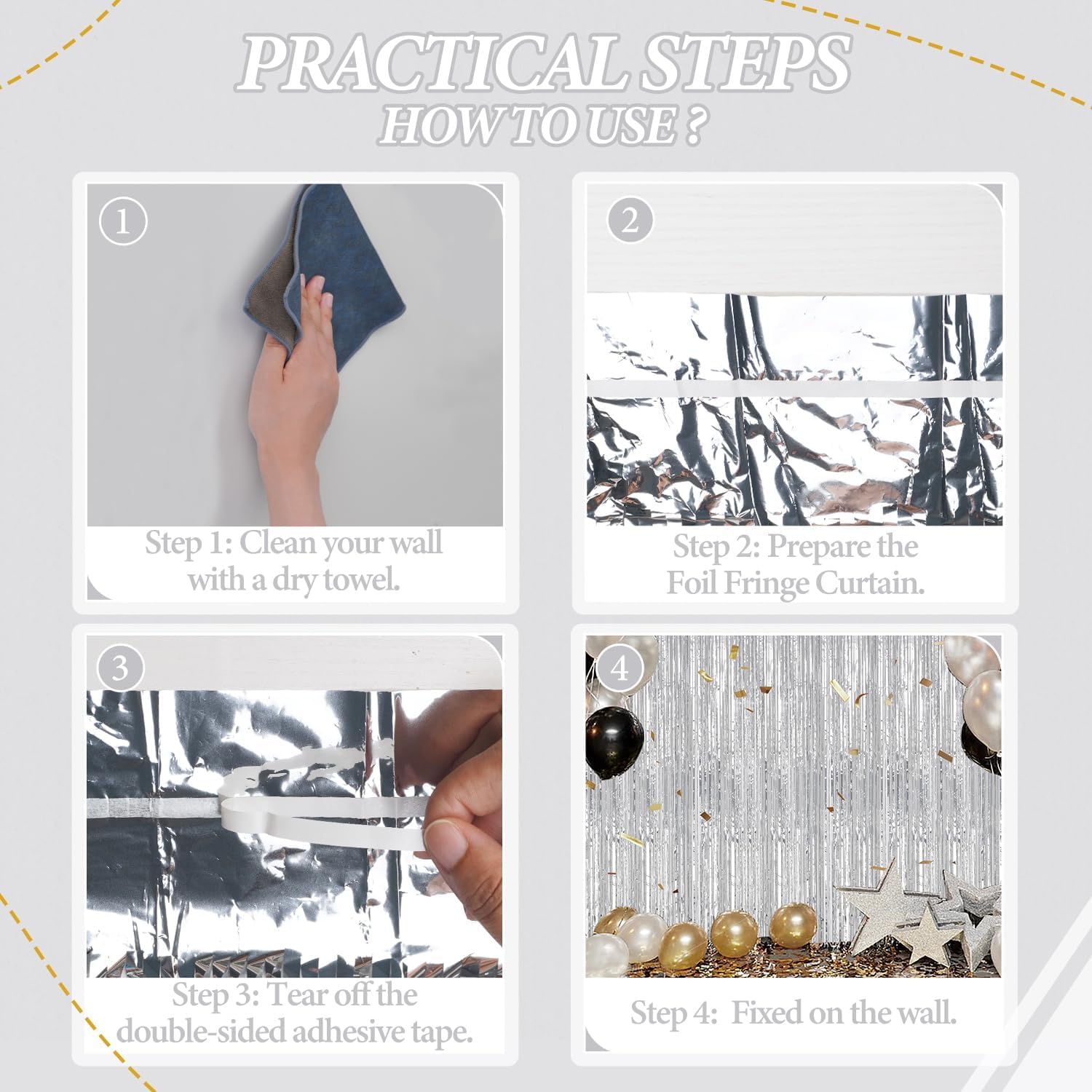 PRACTICAL STEPS
HOW TO USE ?

1
Step 1: Clean your wall with a dry towel.

2
Step 2: Prepare the Foil Fringe Curtain.

3
Step 3: Tear off the double-sided adhesive tape.

4
Step 4: Fixed on the wall.