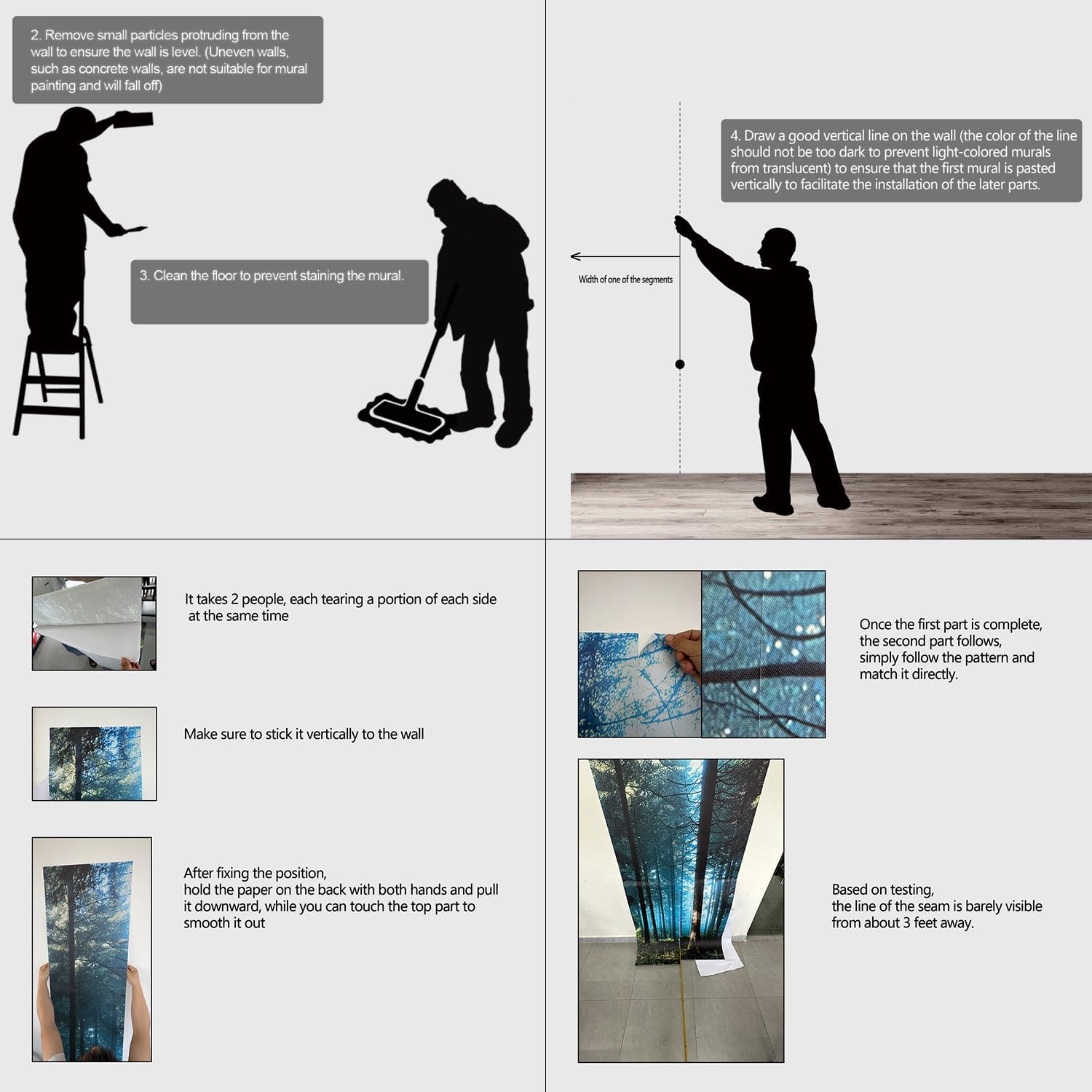 2. Remove small particles protruding from the wall to ensure the wall is level. (Uneven walls, such as concrete walls, are not suitable for mural painting and will fall off)

3. Clean the floor to prevent staining the mural.

4. Draw a good vertical line on the wall (the color of the line should not be too dark to prevent light-colored murals from translucent) to ensure that the first mural is pasted vertically to facilitate the installation of the later parts.

Width of one of the segments

It takes 2 people, each tearing a portion of each side at the same time

Make sure to stick it vertically to the wall

After fixing the position,
hold the paper on the back with both hands and pull it downward, while you can touch the top part to smooth it out

Once the first part is complete, the second part follows, simply follow the pattern and match it directly.

Based on testing,
the line of the seam is barely visible from about 3 feet away.