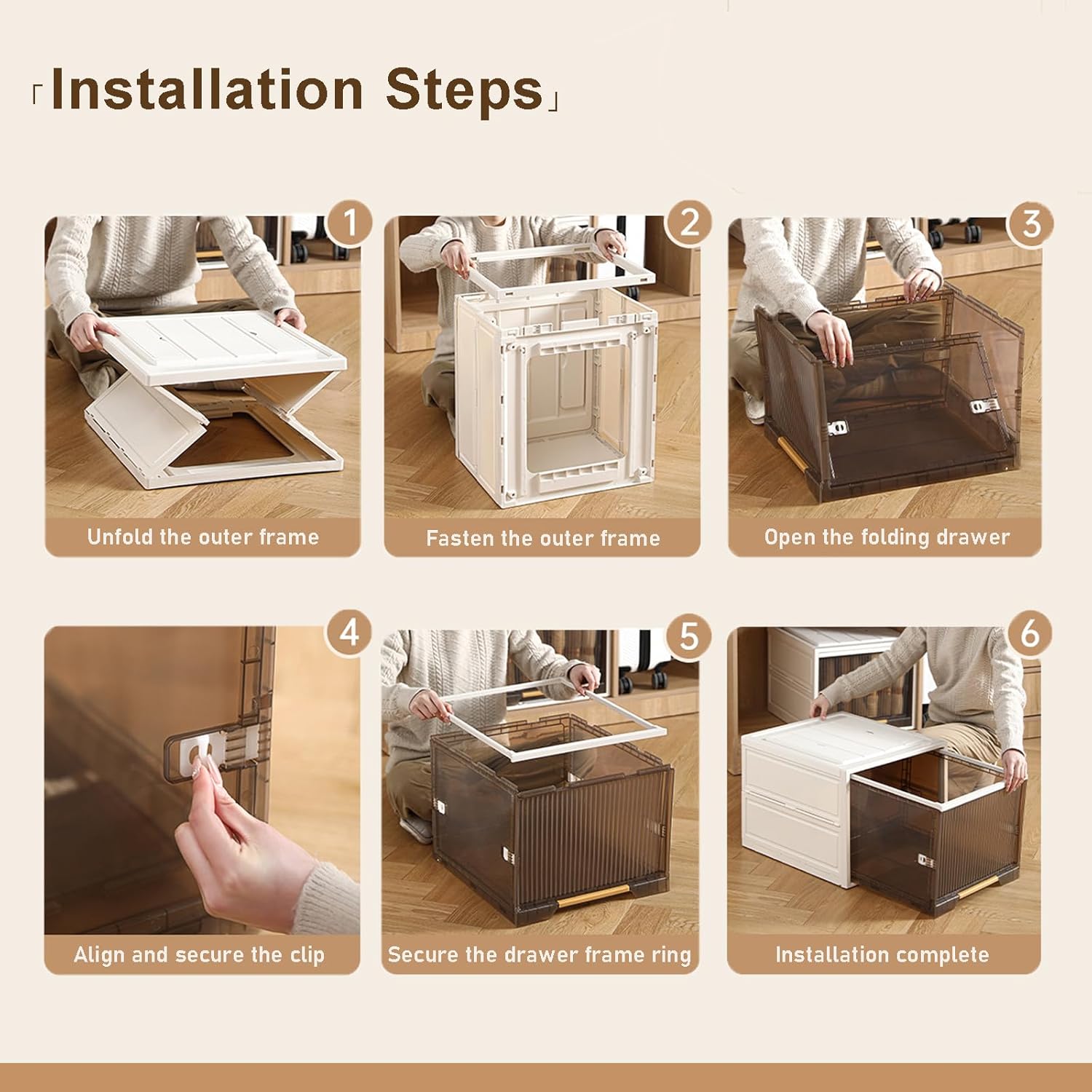 「Installation Steps」

1
Unfold the outer frame

2
Fasten the outer frame

3
Open the folding drawer

4
Align and secure the clip

5
Secure the drawer frame ring

6
Installation complete