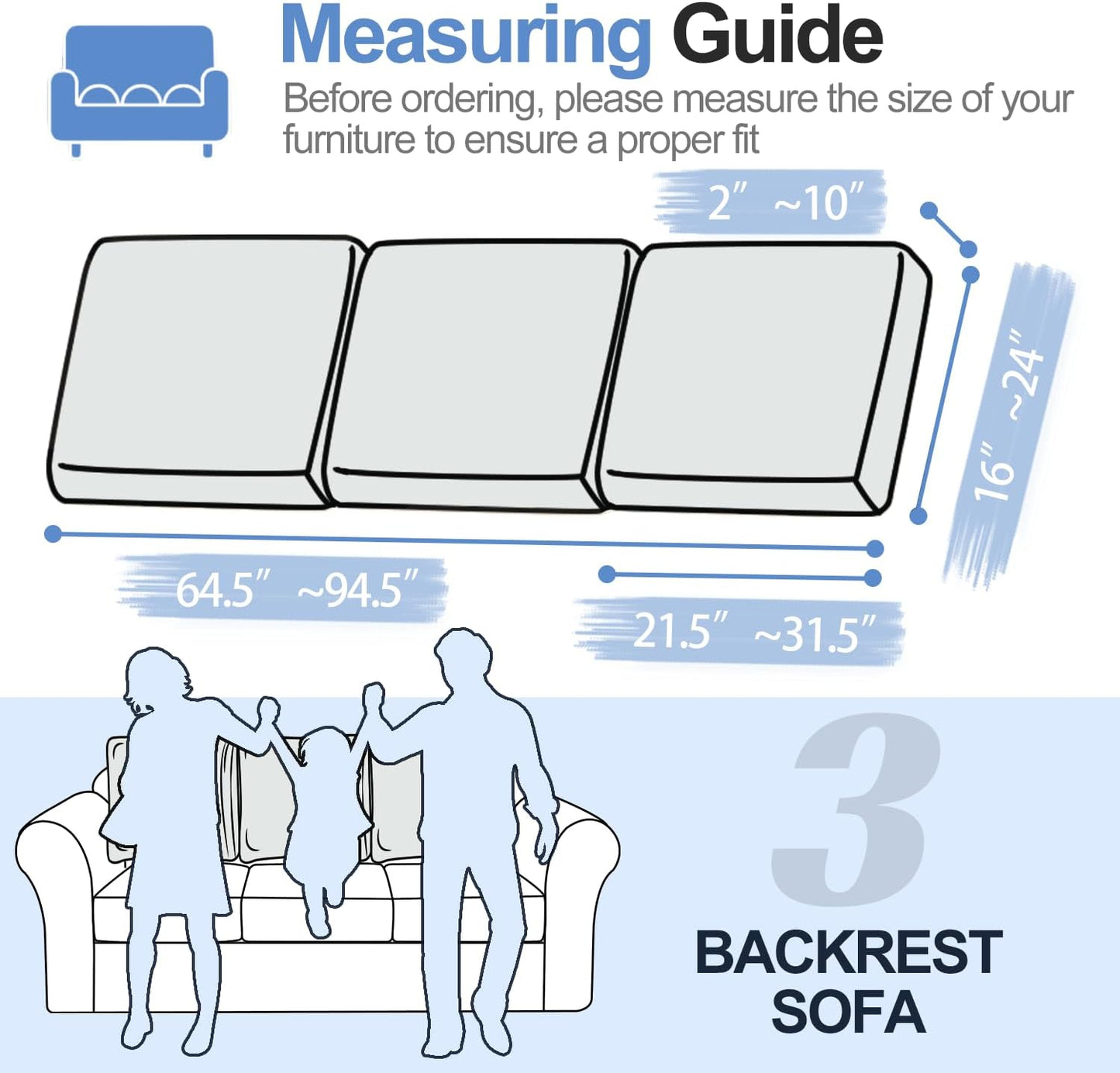 Measuring Guide

Before ordering, please measure the size of your furniture to ensure a proper fit

2″ ~10″

16″ ~24″

64.5″ ~94.5″

21.5″ ~31.5″

3

BACKREST SOFA