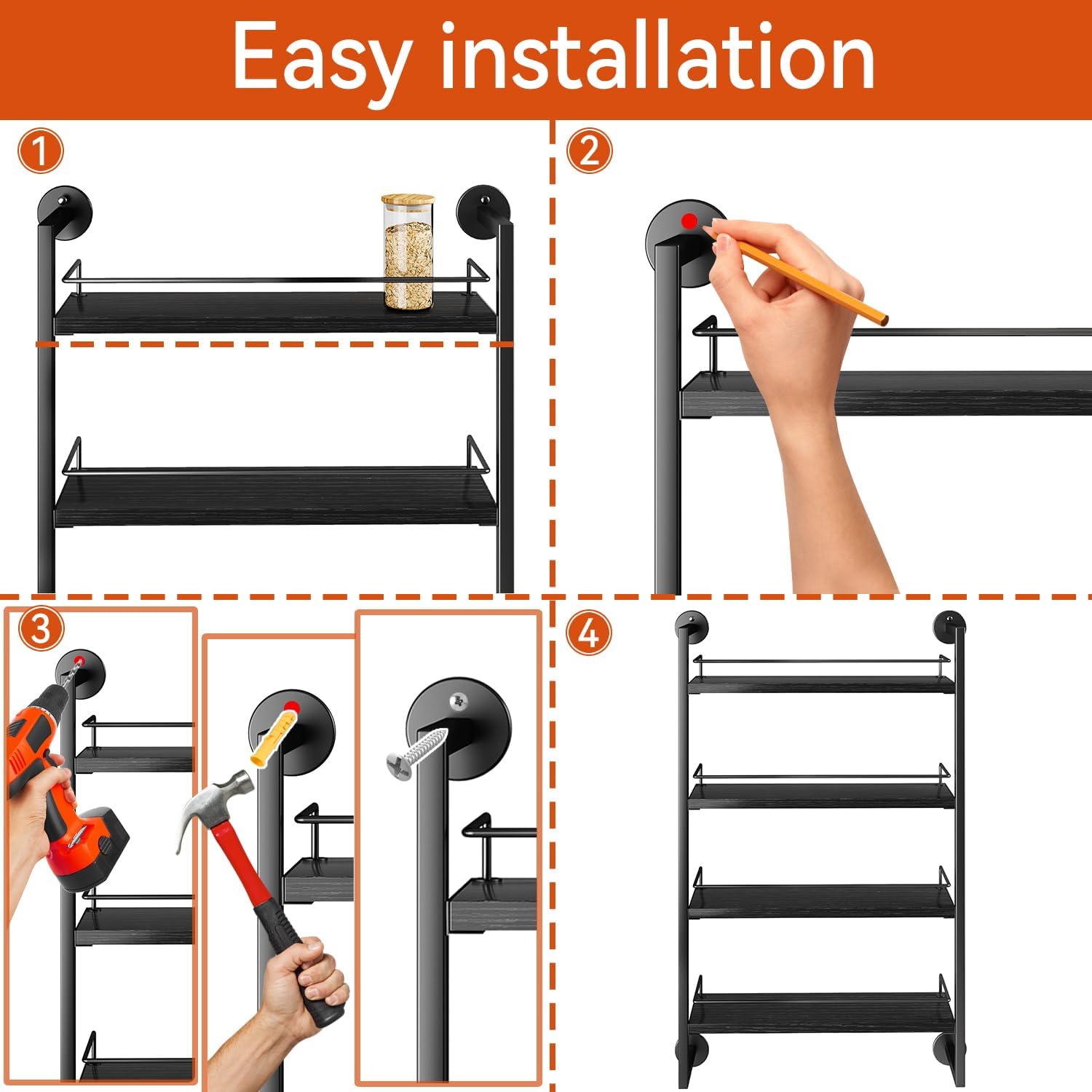 Easy installation

1

2

3

4