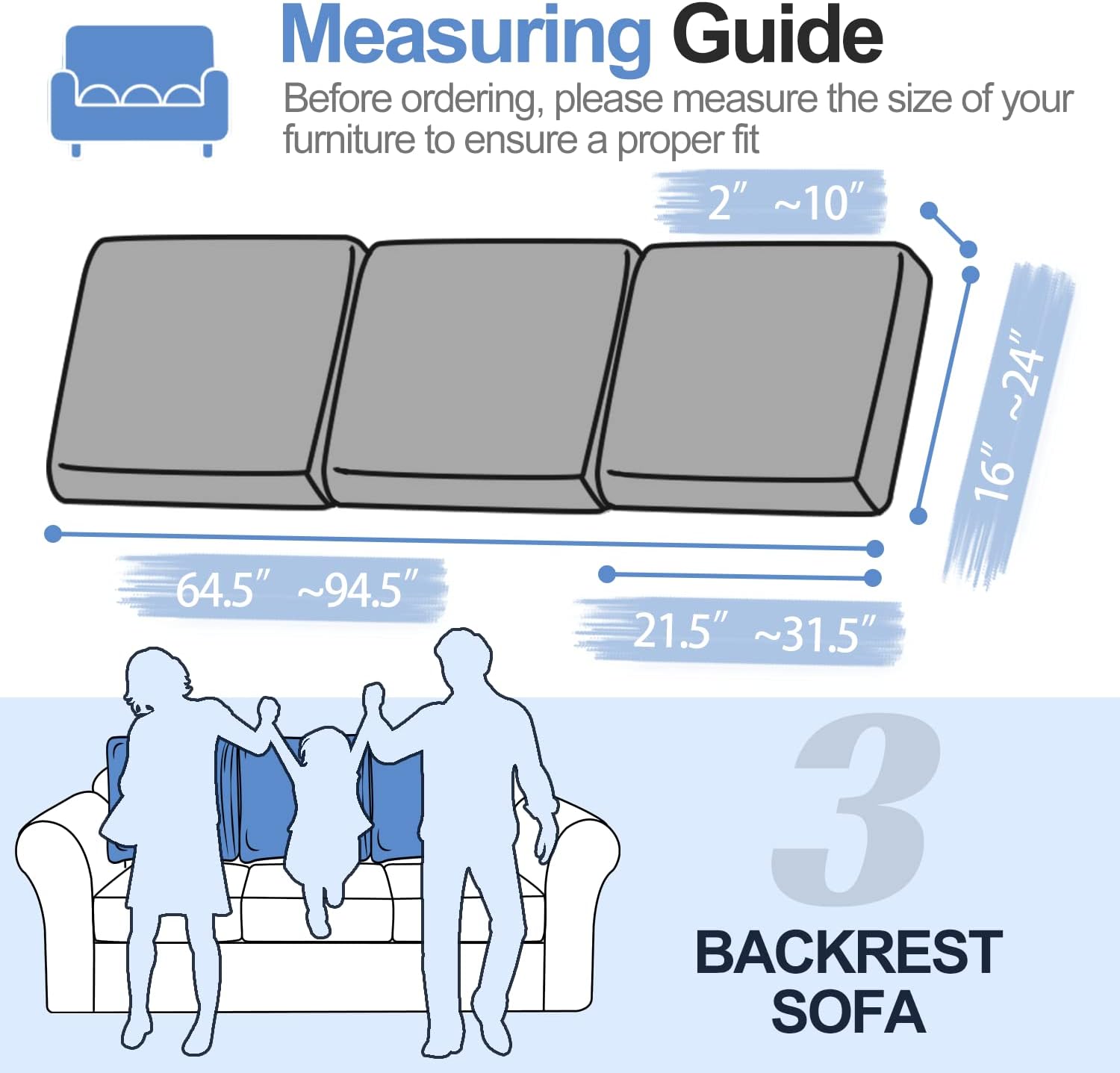 Measuring Guide

Before ordering, please measure the size of your furniture to ensure a proper fit

2″ ~10″

16″ ~24″

64.5″ ~94.5″

21.5″ ~31.5″

3

BACKREST SOFA