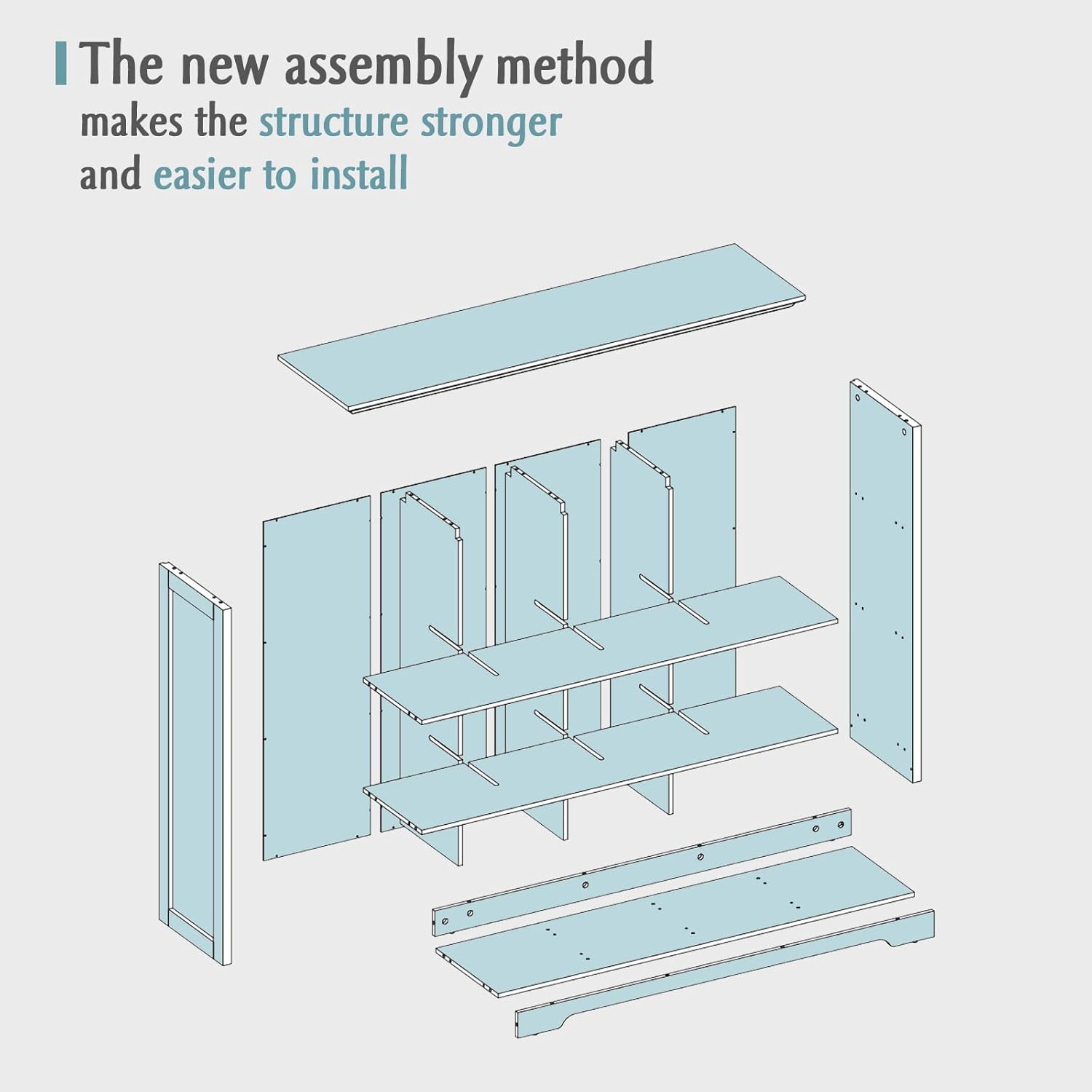 The new assembly method

makes the structure stronger and easier to install