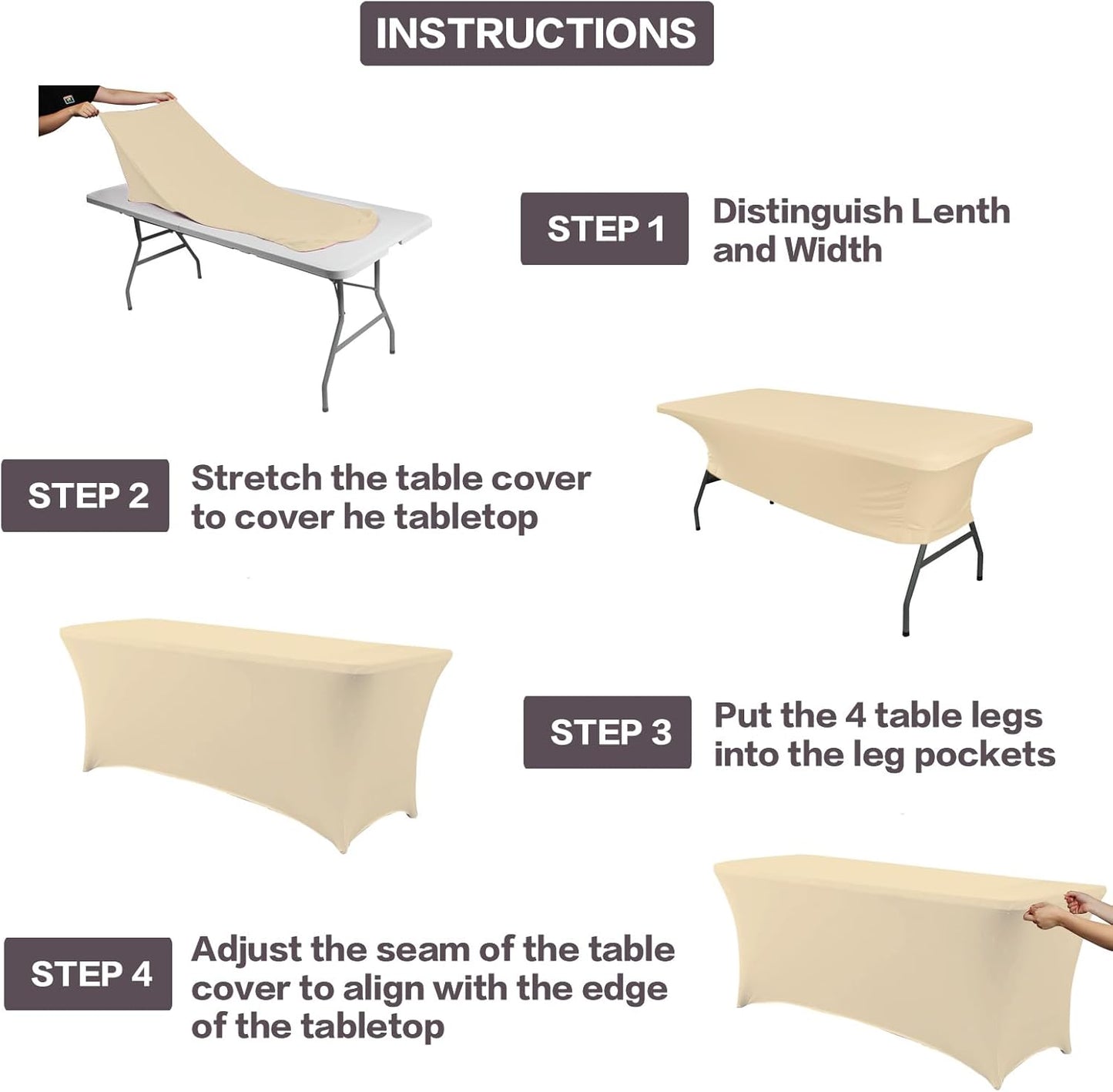 INSTRUCTIONS

STEP 1 Distinguish Lenth and Width

STEP 2 Stretch the table cover to cover he tabletop

STEP 3 Put the 4 table legs into the leg pockets

STEP 4 Adjust the seam of the table cover to align with the edge of the tabletop