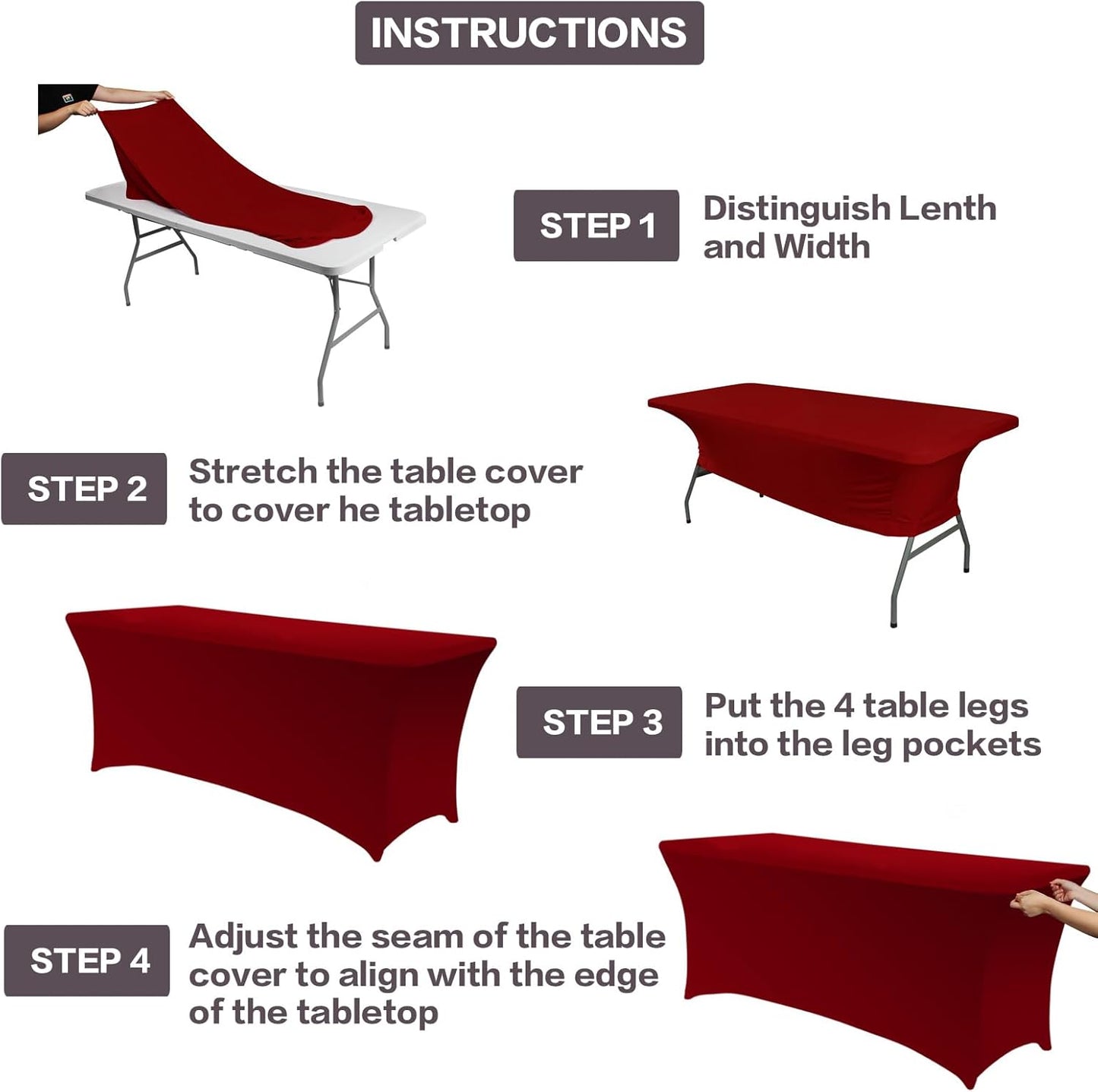 INSTRUCTIONS

STEP 1

Distinguish Lenth and Width

STEP 2

Stretch the table cover to cover he tabletop

STEP 3

Put the 4 table legs into the leg pockets

STEP 4

Adjust the seam of the table cover to align with the edge of the tabletop