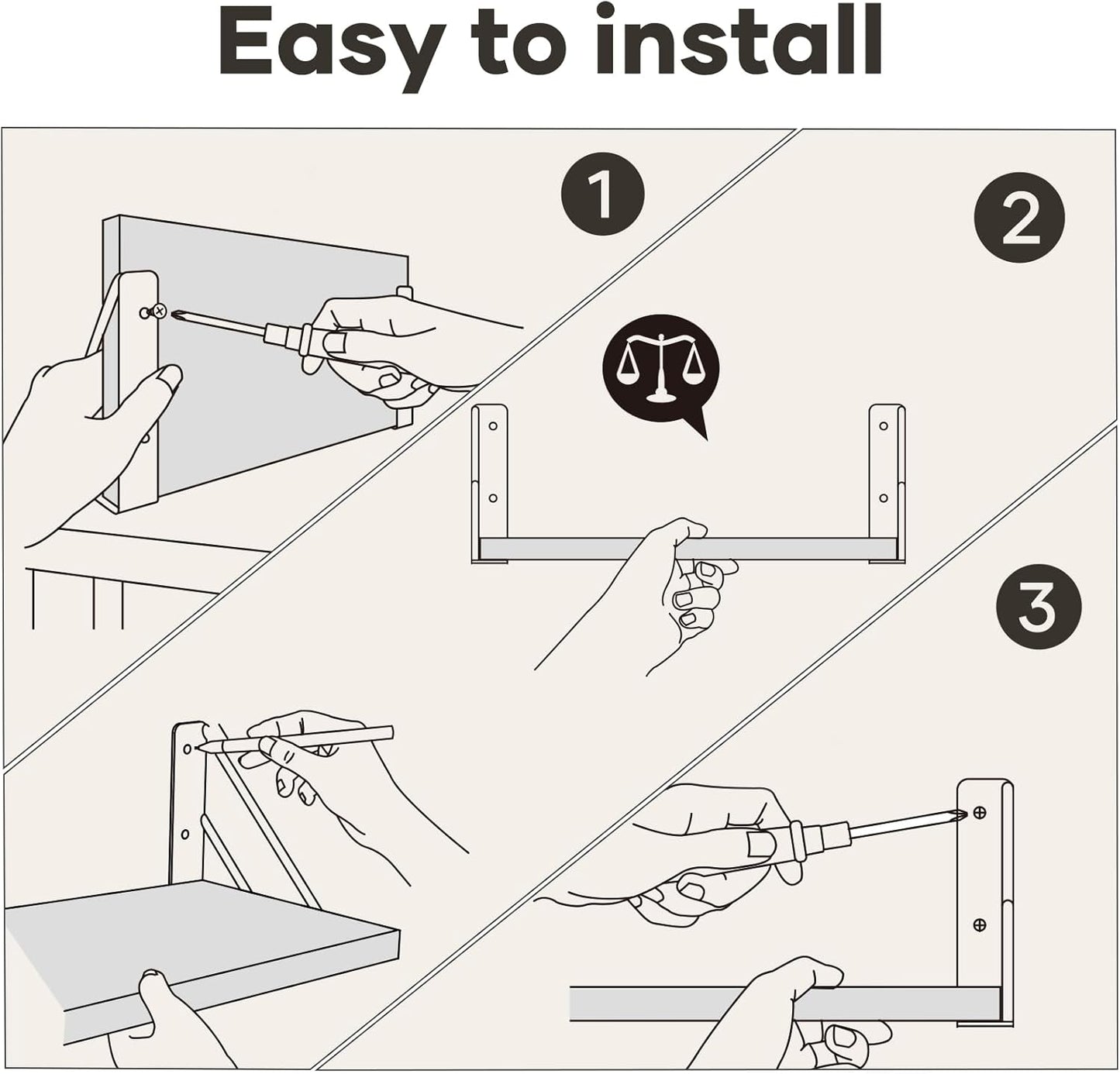 Easy to install

1

2

3