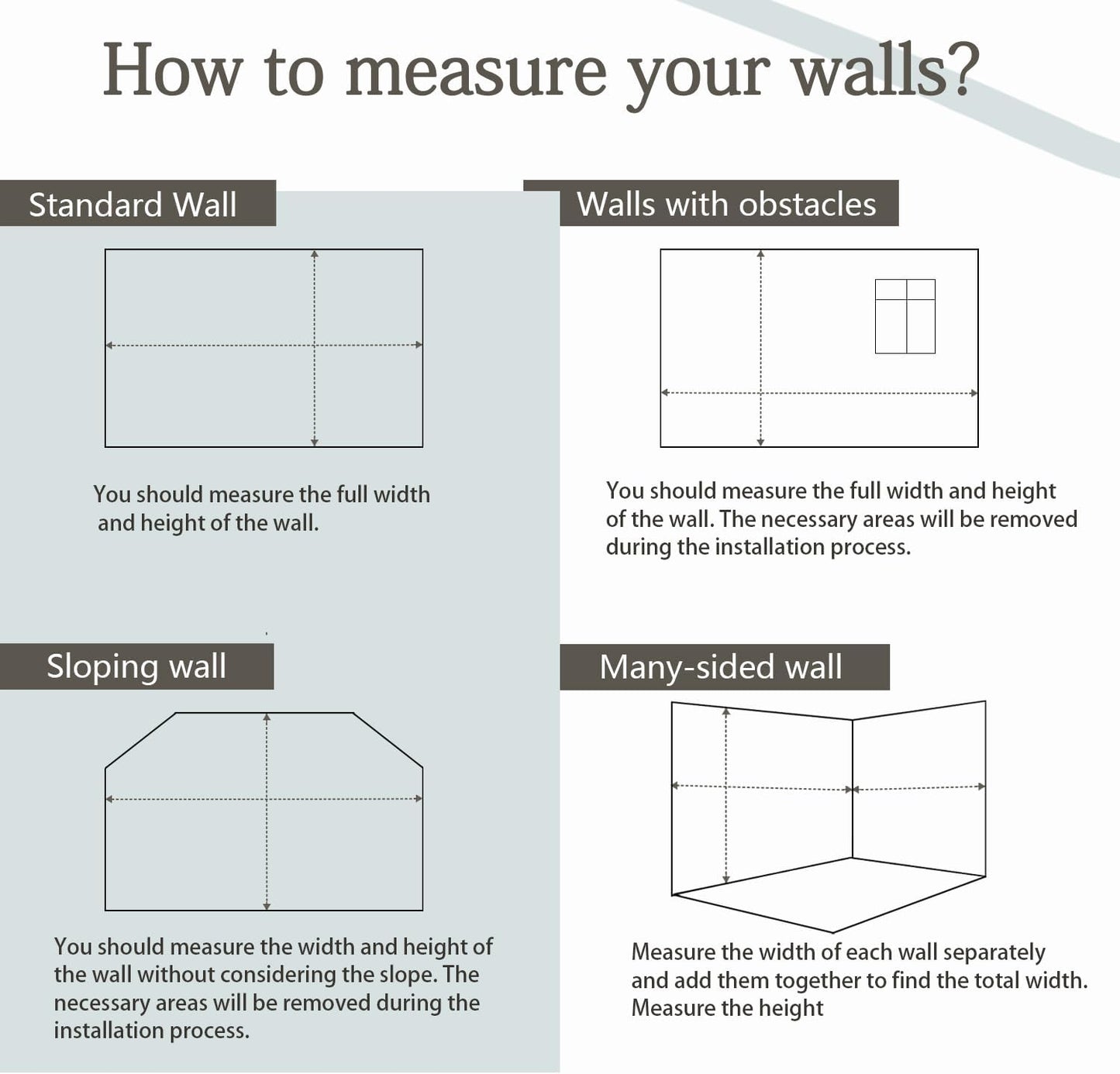 How to measure your walls?

Standard Wall

You should measure the full width and height of the wall.

Walls with obstacles

You should measure the full width and height of the wall. The necessary areas will be removed during the installation process.

Sloping wall

You should measure the width and height of the wall without considering the slope. The necessary areas will be removed during the installation process.

Many-sided wall

Measure the width of each wall separately and add them together to find the total width. Measure the height