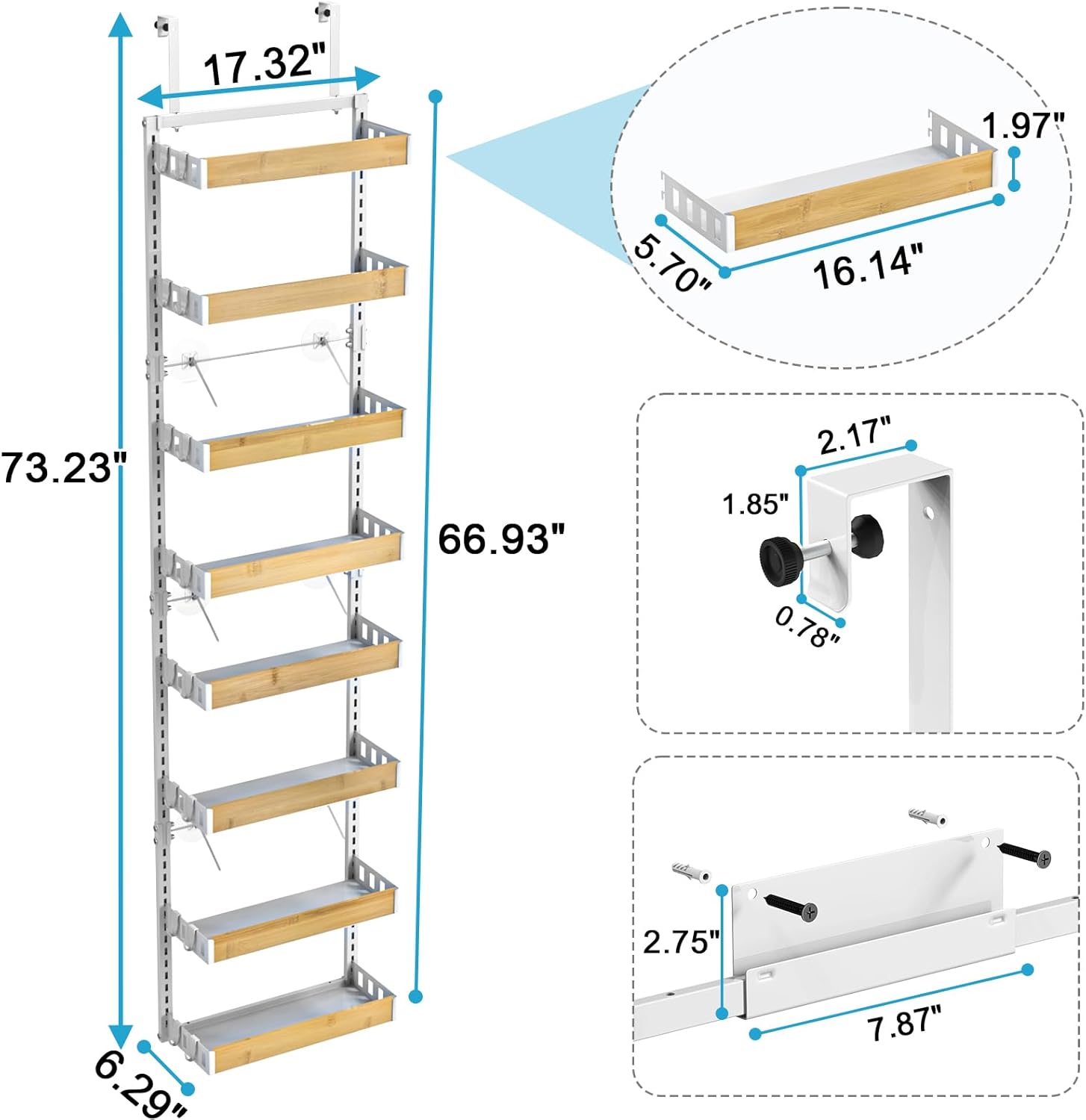 17.32"
73.23"
66.93"
6.29"
1.97"
5.70"
16.14"
2.17"
1.85"
0.78"
2.75"
7.87"