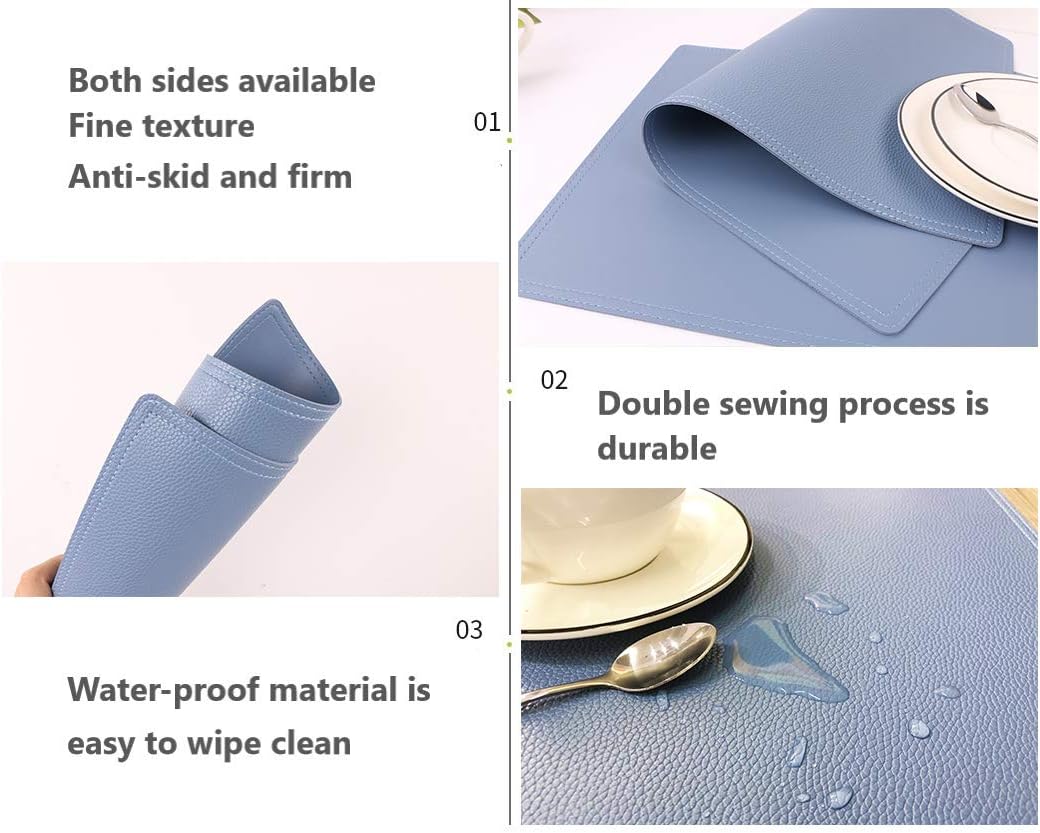 Both sides available
Fine texture
Anti-skid and firm

01

02

Double sewing process is durable

03

Water-proof material is easy to wipe clean